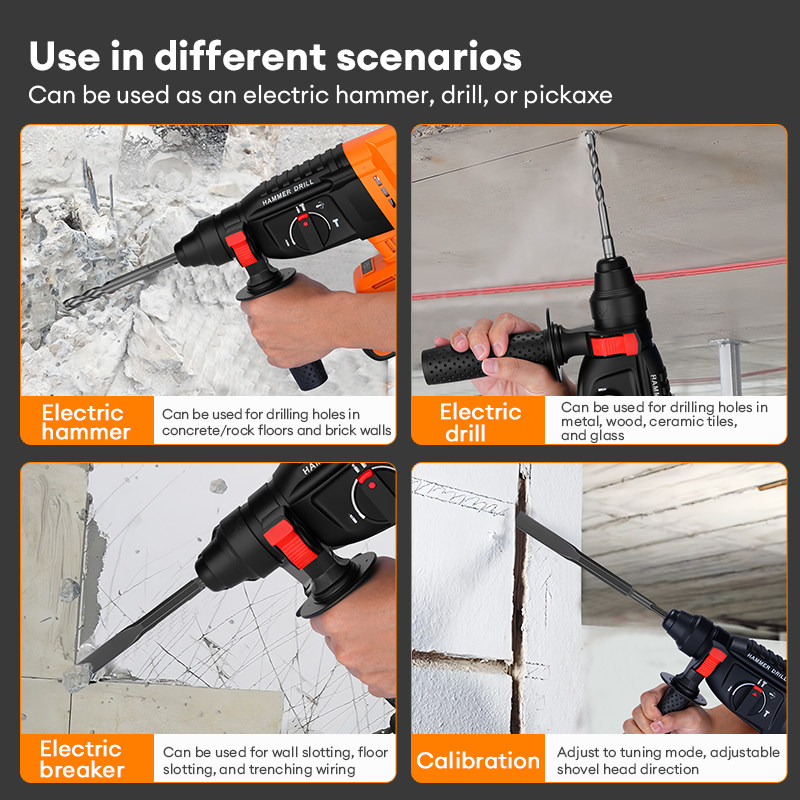 Use in different scenarios
Can be used as an electric hammer, drill, or pickaxe

HAMMER DRILL

Electric hammer
Can be used for drilling holes in concrete/rock floors and brick walls

Electric drill
Can be used for drilling holes in metal, wood, ceramic tiles, and glass

Electric breaker
Can be used for wall slotting, floor slotting, and trenching wiring

HAMMER DRILL

Calibration
Adjust to tuning mode, adjustable shovel head direction