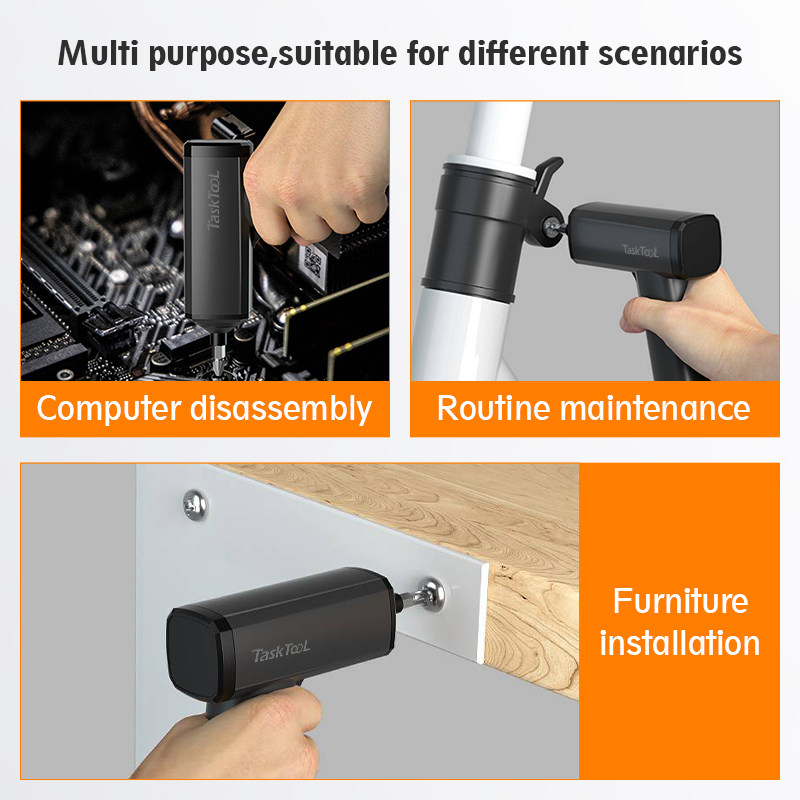 Multi purpose,suitable for different scenarios

TaskTool

Computer disassembly

TaskTool

Routine maintenance

TaskTool

Furniture installation