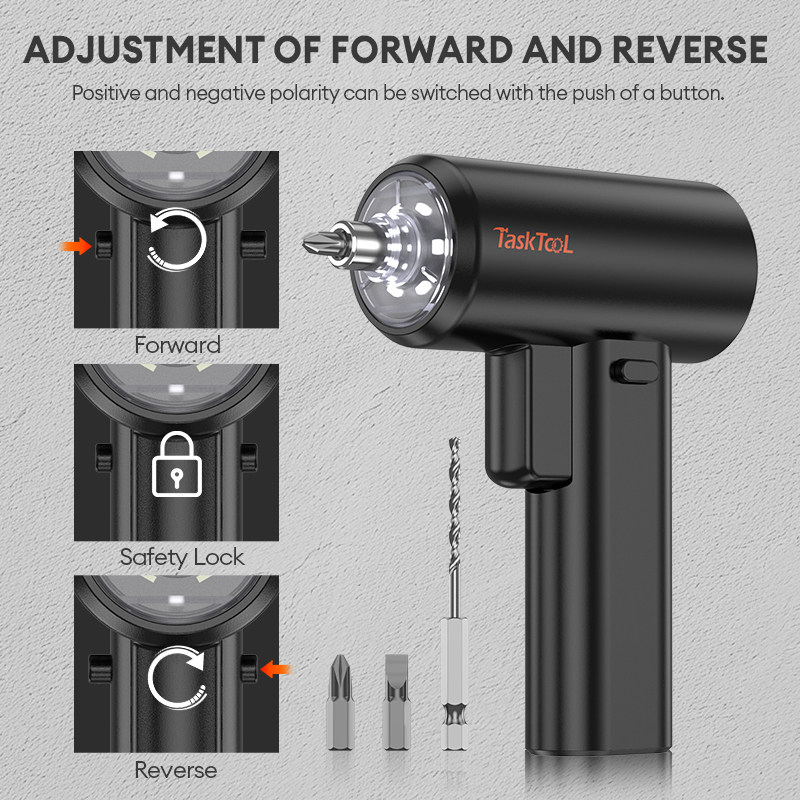 ADJUSTMENT OF FORWARD AND REVERSE

Positive and negative polarity can be switched with the push of a button.

Forward

Safety Lock

Reverse

TaskTooL