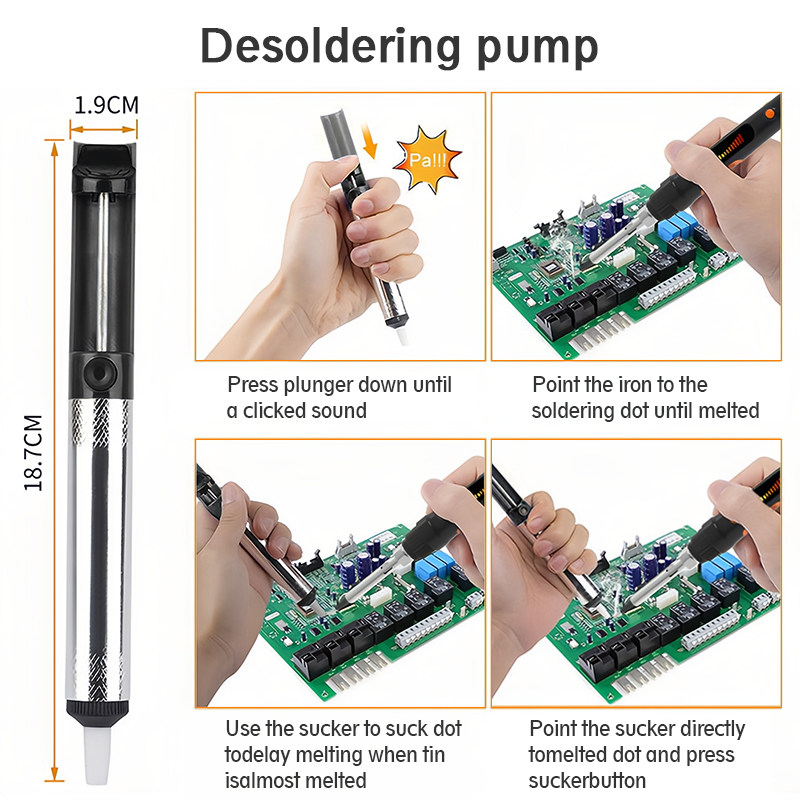 Desoldering pump

1.9CM

18.7CM

Pa!!!

Press plunger down until a clicked sound

Point the iron to the soldering dot until melted

Use the sucker to suck dot todelay melting when tin isalmost melted

Point the sucker directly tomelted dot and press suckerbutton