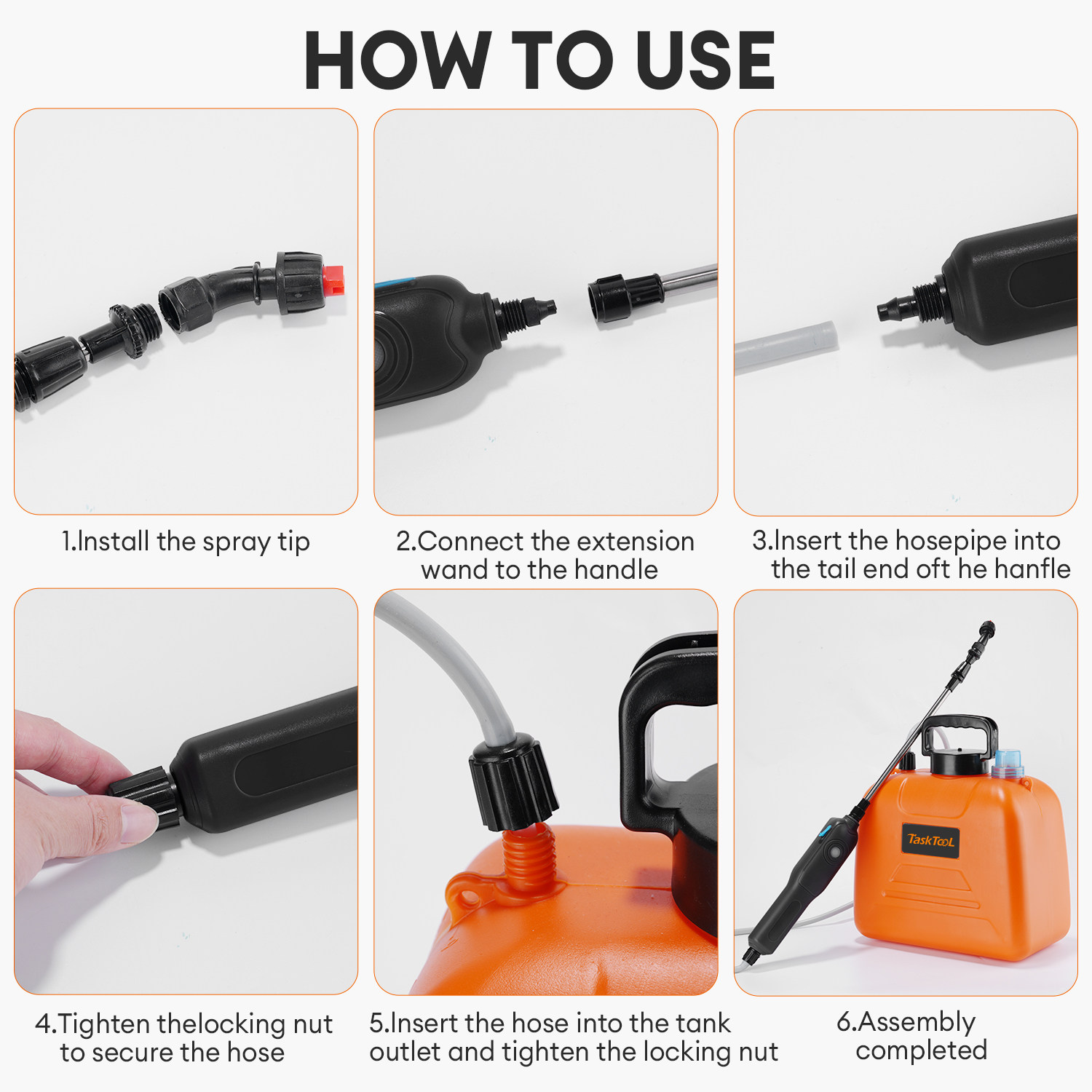 HOW TO USE

1.Install the spray tip

2.Connect the extension wand to the handle

3.Insert the hosepipe into the tail end oft he hanfle

4.Tighten thelocking nut to secure the hose

5.Insert the hose into the tank outlet and tighten the locking nut

TaskTooL

6.Assembly completed