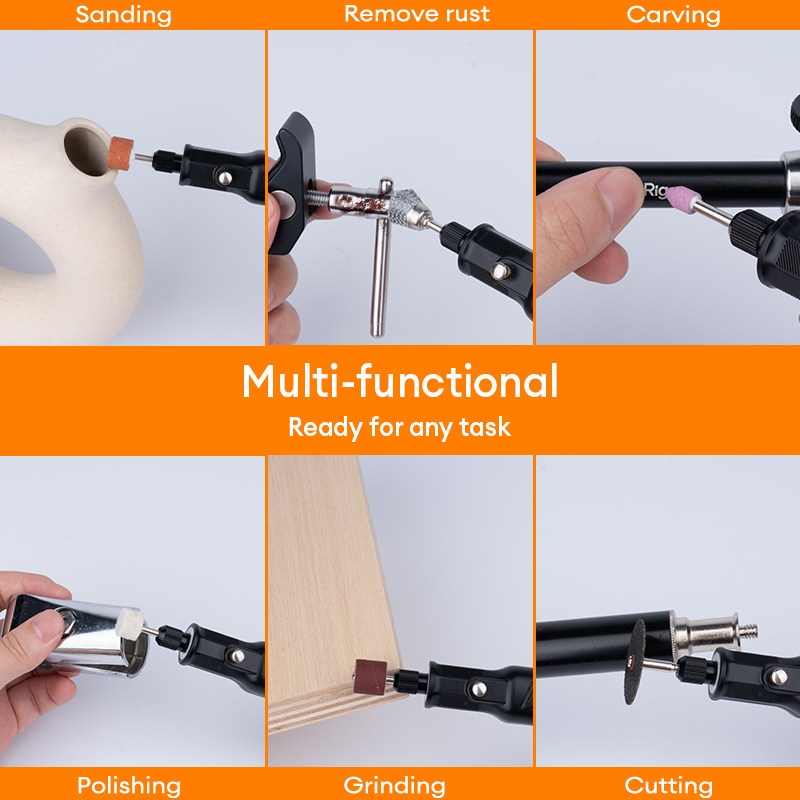 Sanding
Remove rust
Carving

Rig

Multi-functional
Ready for any task

Polishing
Grinding
Cutting