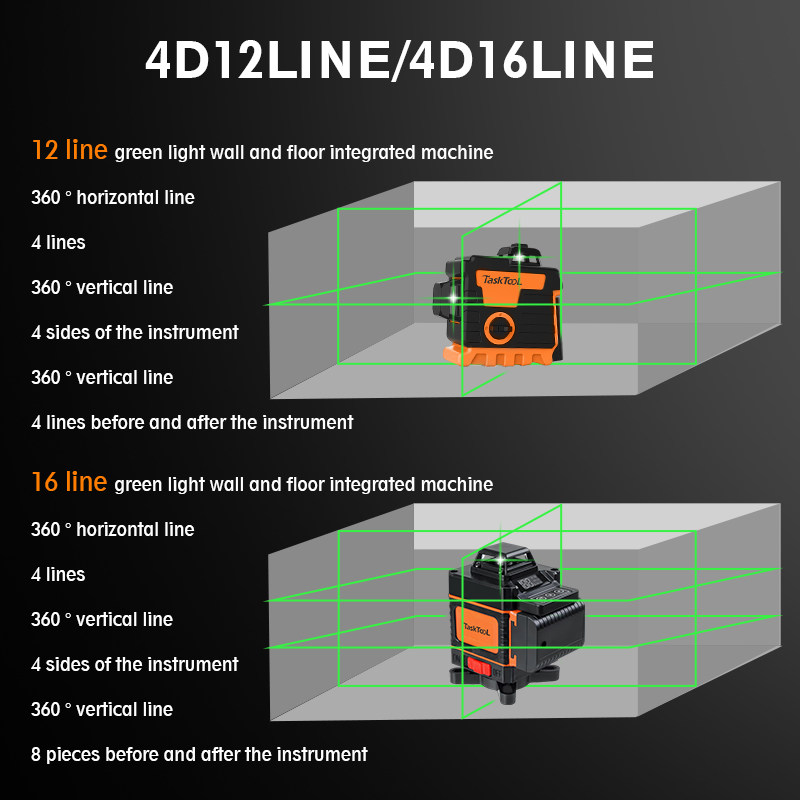 4D12LINE/4D16LINE

12 line green light wall and floor integrated machine

360 ° horizontal line

4 lines

360 ° vertical line

4 sides of the instrument

360 ° vertical line

4 lines before and after the instrument

TaskTooL

16 line green light wall and floor integrated machine

360 ° horizontal line

4 lines

360 ° vertical line

4 sides of the instrument

360 ° vertical line

8 pieces before and after the instrument

TaskTooL