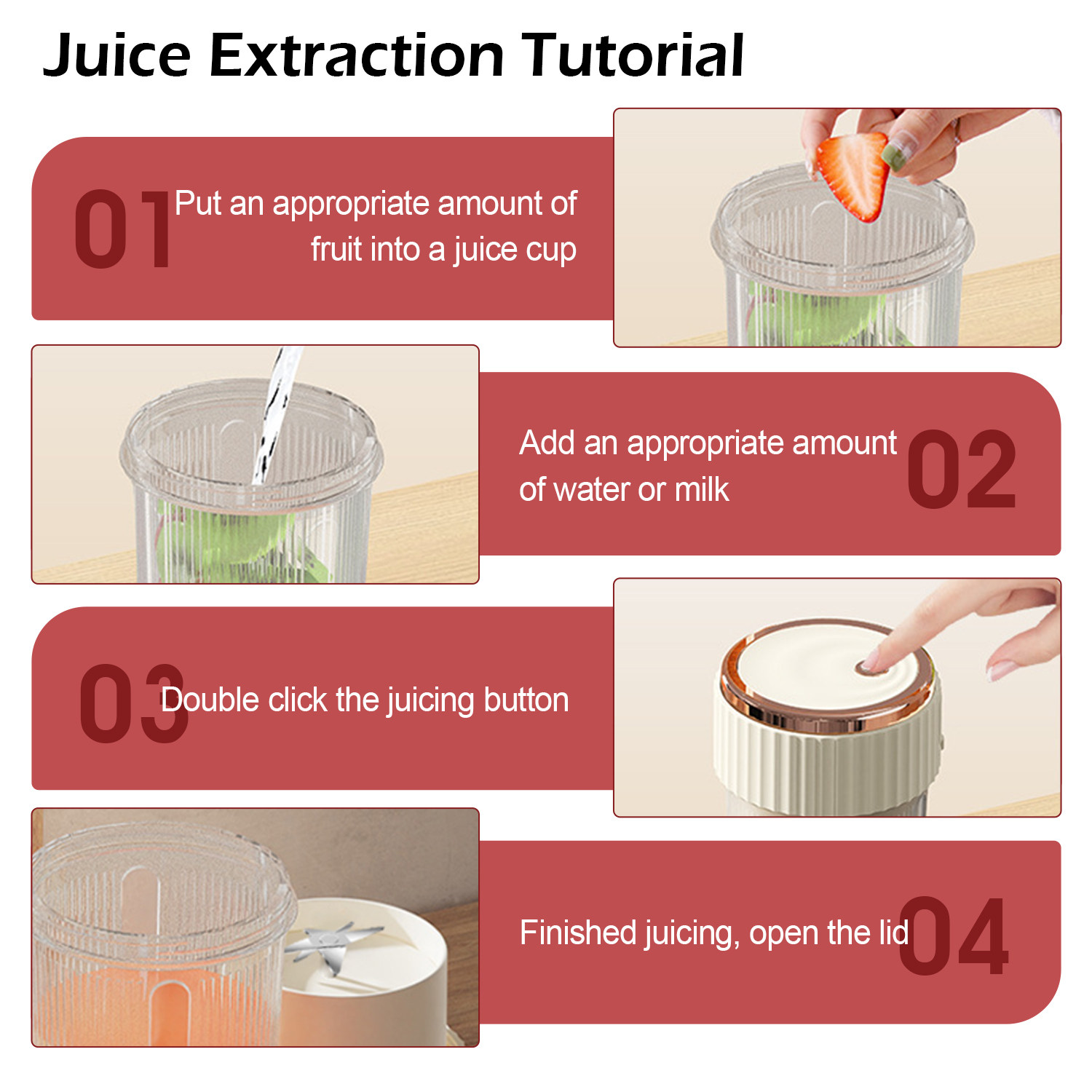 Juice Extraction Tutorial

01 Put an appropriate amount of fruit into a juice cup

Add an appropriate amount of water or milk 02

03 Double click the juicing button

Finished juicing, open the lid 04