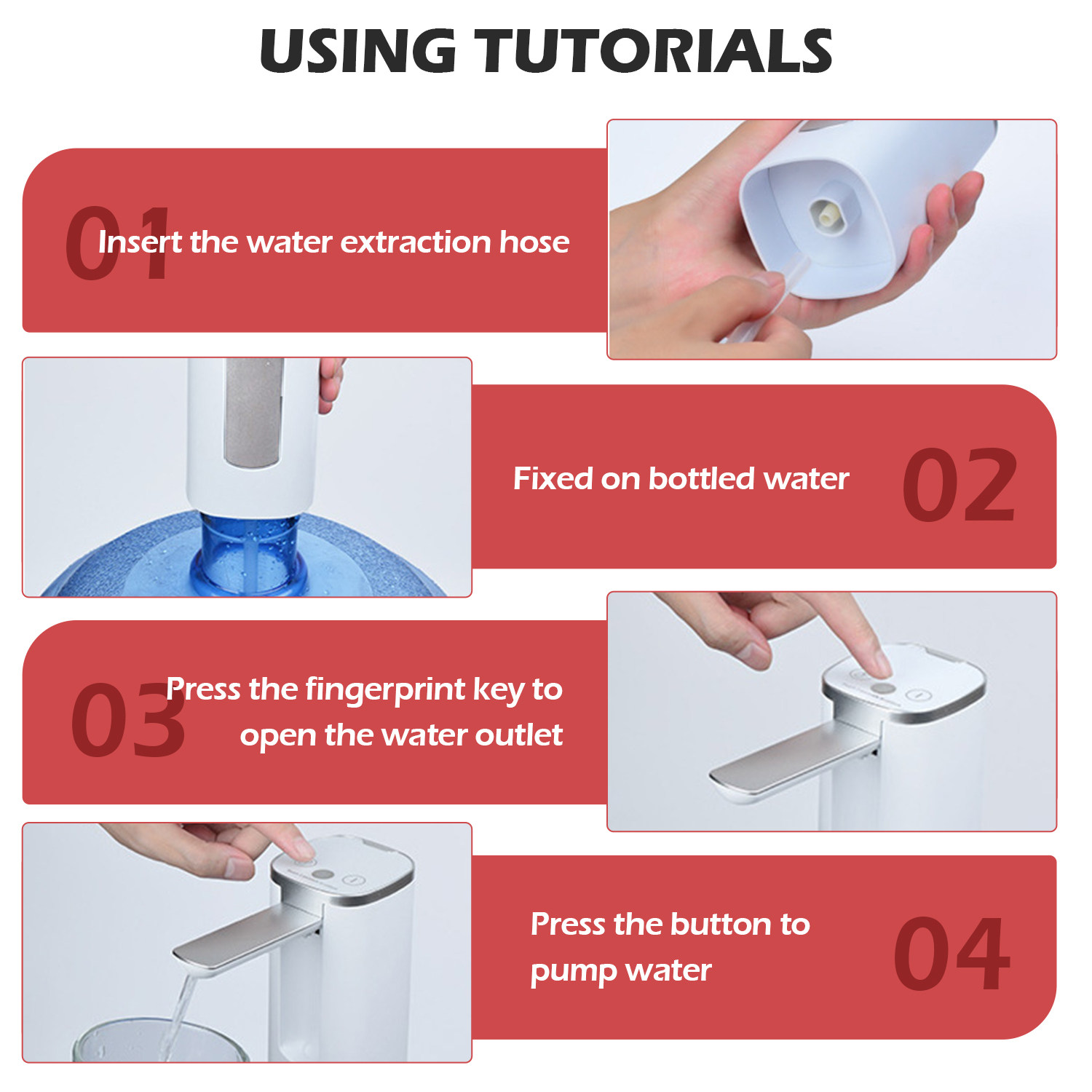 USING TUTORIALS

01 Insert the water extraction hose

Fixed on bottled water 02

03 Press the fingerprint key to open the water outlet

Press the button to pump water 04