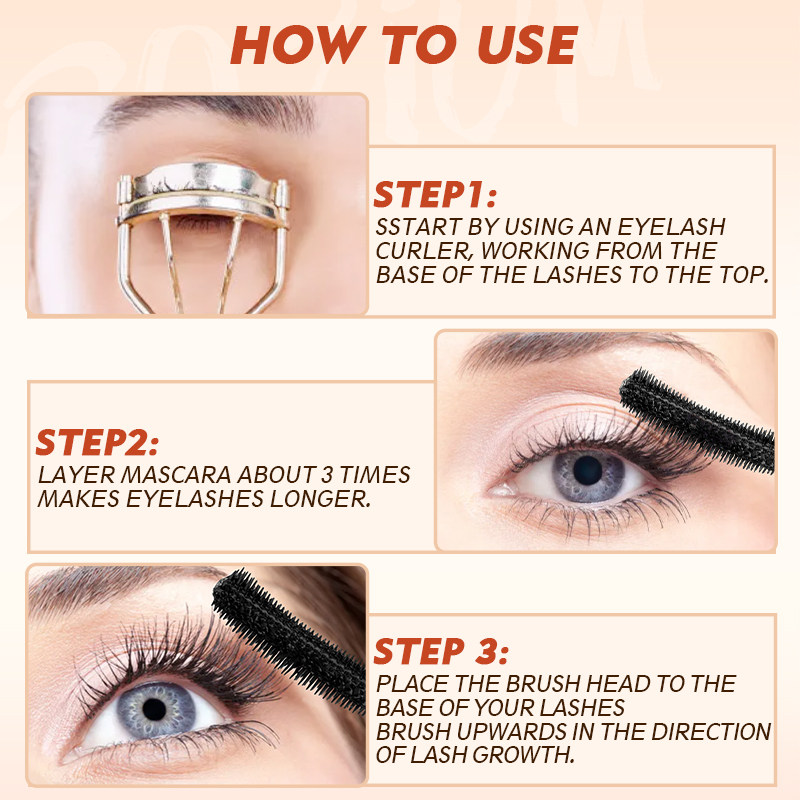 HOW TO USE

STEP1:
SSTART BY USING AN EYELASH CURLER, WORKING FROM THE BASE OF THE LASHES TO THE TOP.

STEP2:
LAYER MASCARA ABOUT 3 TIMES MAKES EYELASHES LONGER.

STEP 3:
PLACE THE BRUSH HEAD TO THE BASE OF YOUR LASHES
BRUSH UPWARDS IN THE DIRECTION OF LASH GROWTH.