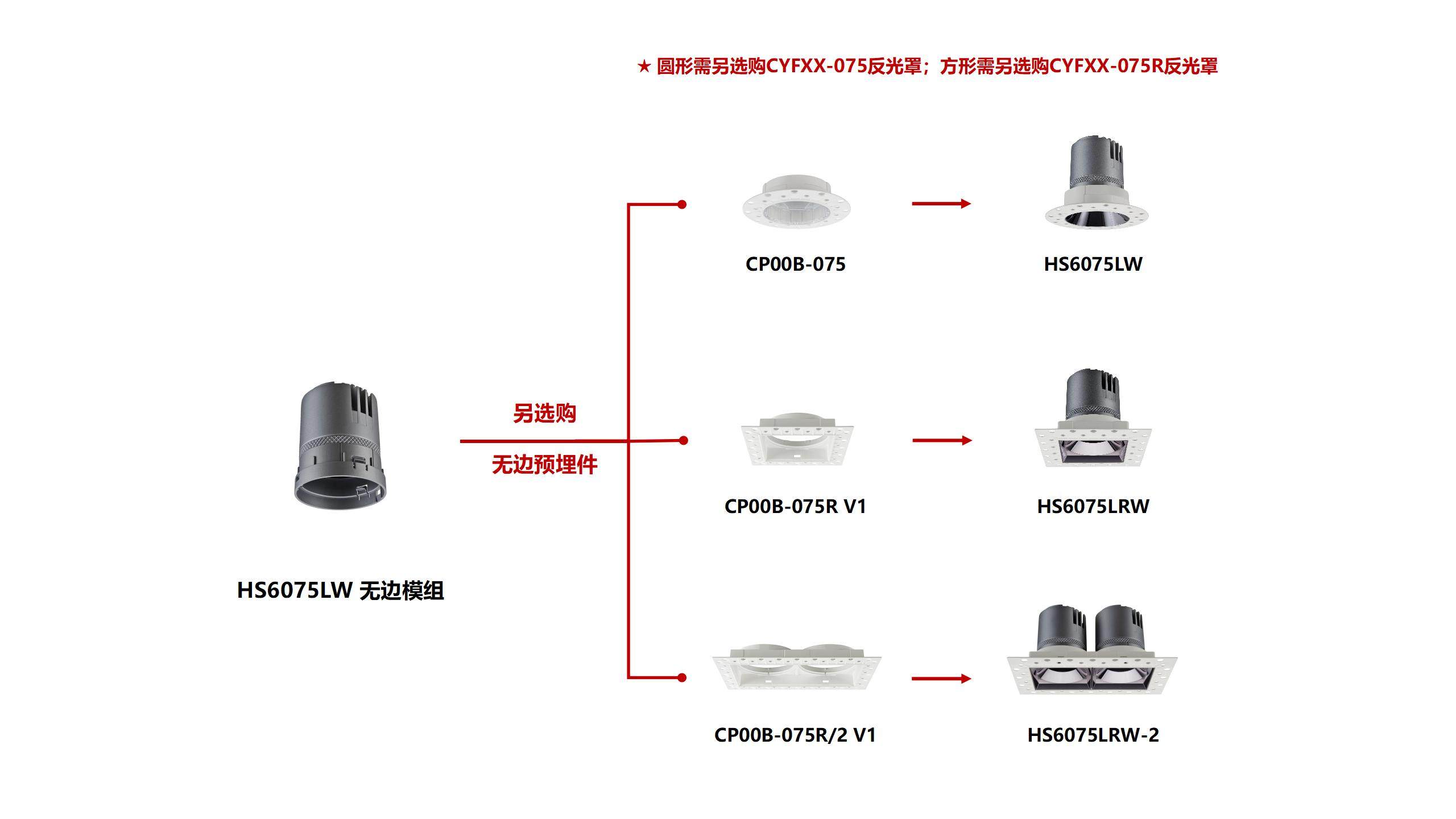 ★ 圆形需另选购CYFXX-075反光罩；方形需另选购CYFXX-075R反光罩

HS6075LW 无边模组

另选购

无边预埋件

CP00B-075

HS6075LW

CP00B-075R V1

HS6075LRW

CP00B-075R/2 V1

HS6075LRW-2