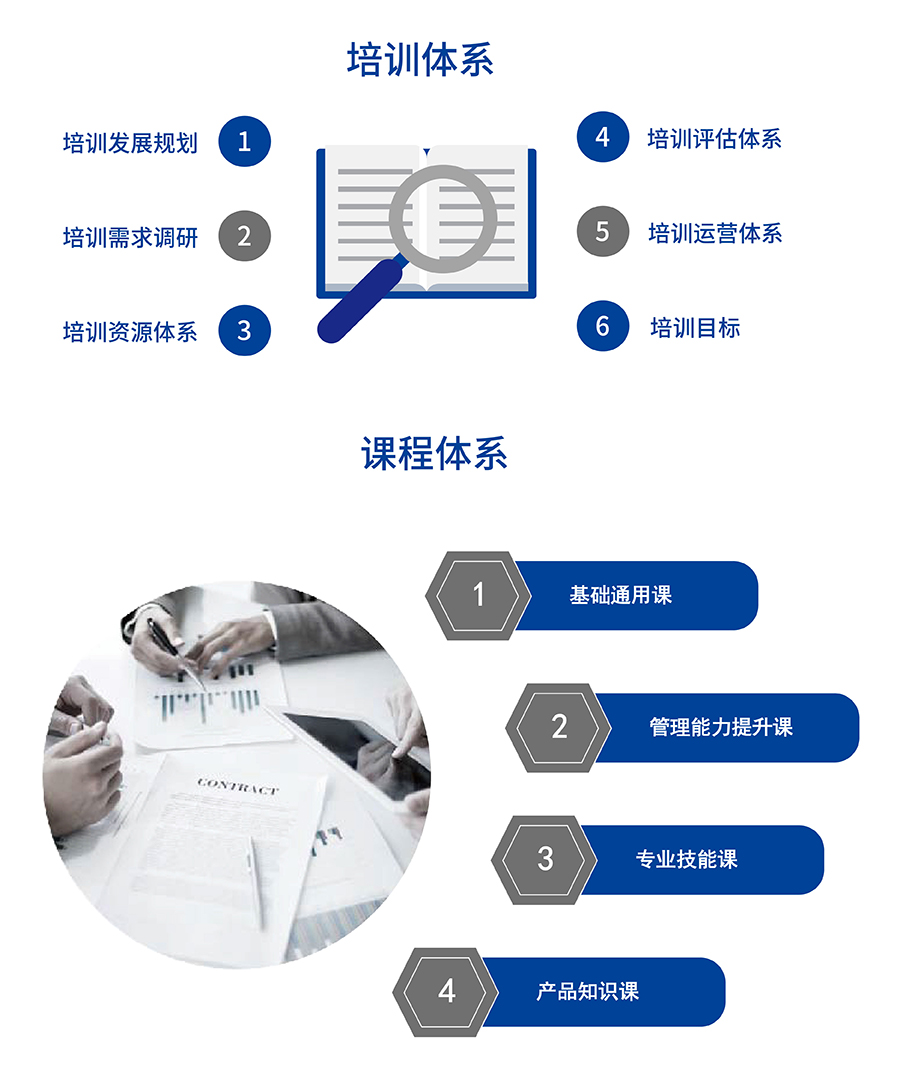 培训体系

培训发展规划 1

培训需求调研 2

培训资源体系 3

4 培训评估体系

5 培训运营体系

6 培训目标

课程体系

CONTRACT

1 基础通用课

2 管理能力提升课

3 专业技能课

4 产品知识课