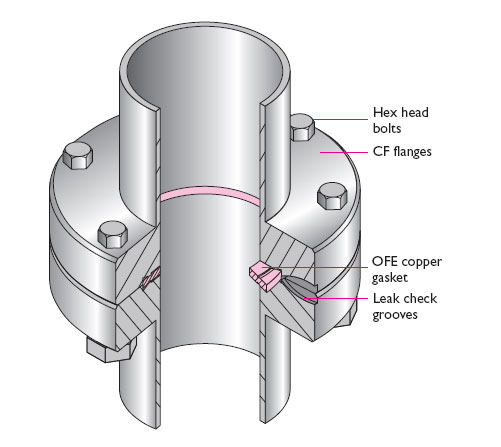 Hex head bolts

CF flanges

OFE copper gasket

Leak check grooves