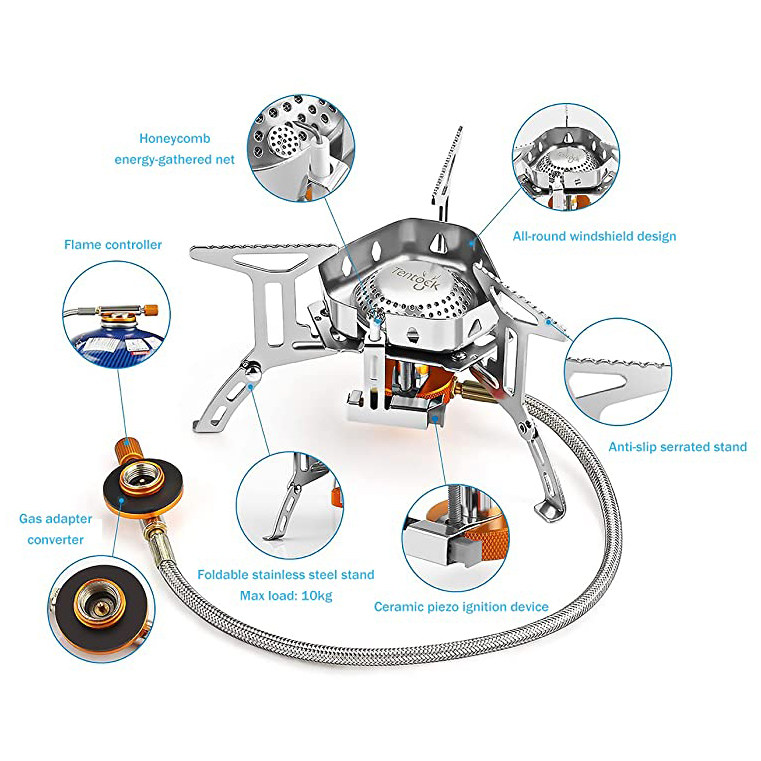 Honeycomb energy-gathered net

All-round windshield design

Flame controller

Tentock

Anti-slip serrated stand

Gas adapter converter

Foldable stainless steel stand
Max load: 10kg

Ceramic piezo ignition device