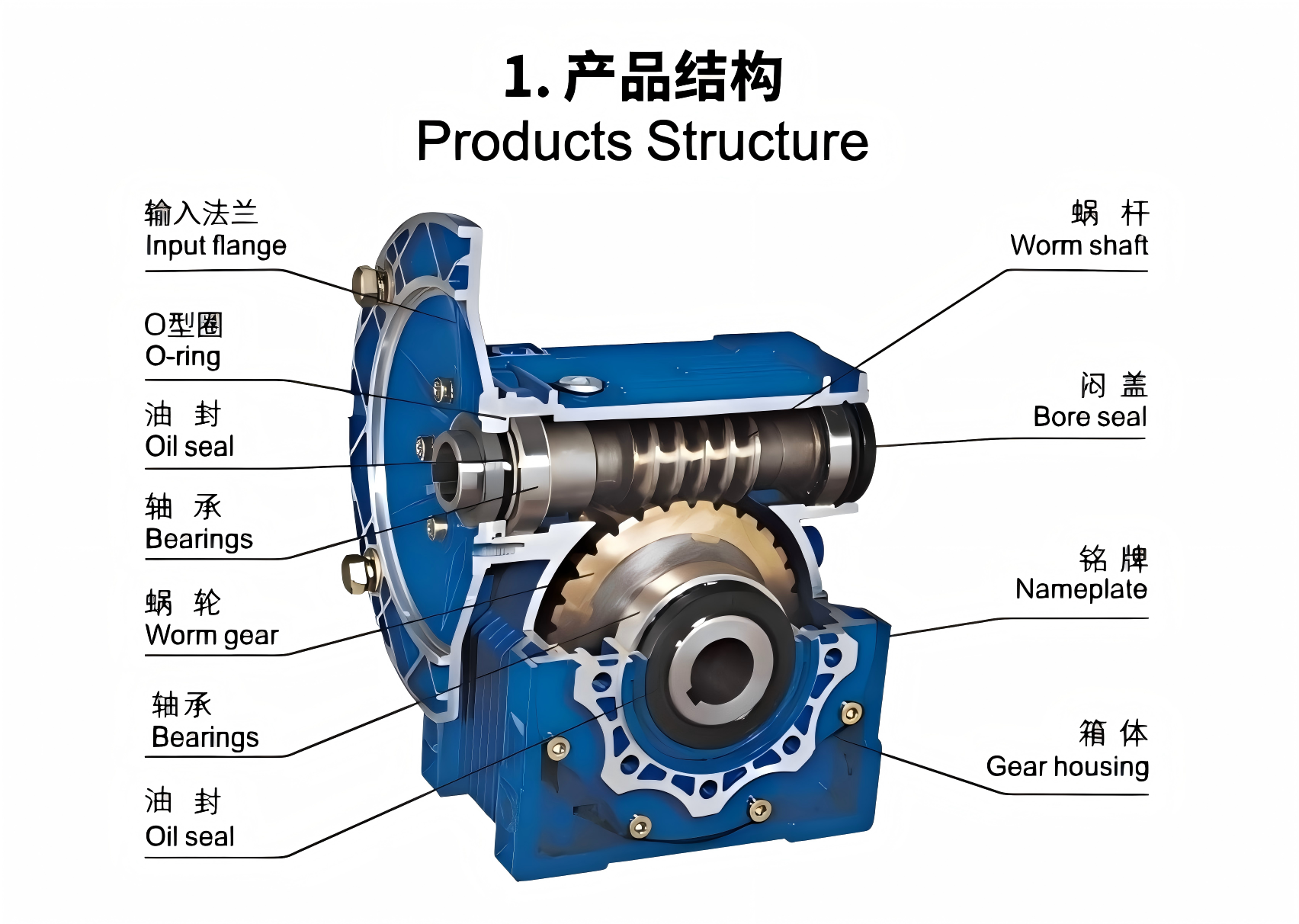 1. 产品结构
Products Structure

输入法兰
Input flange

O型圈
O-ring

油 封
Oil seal

轴 承
Bearings

蜗 轮
Worm gear

轴承
Bearings

油 封
Oil seal

蜗 杆
Worm shaft

闷 盖
Bore seal

铭 牌
Nameplate

箱 体
Gear housing