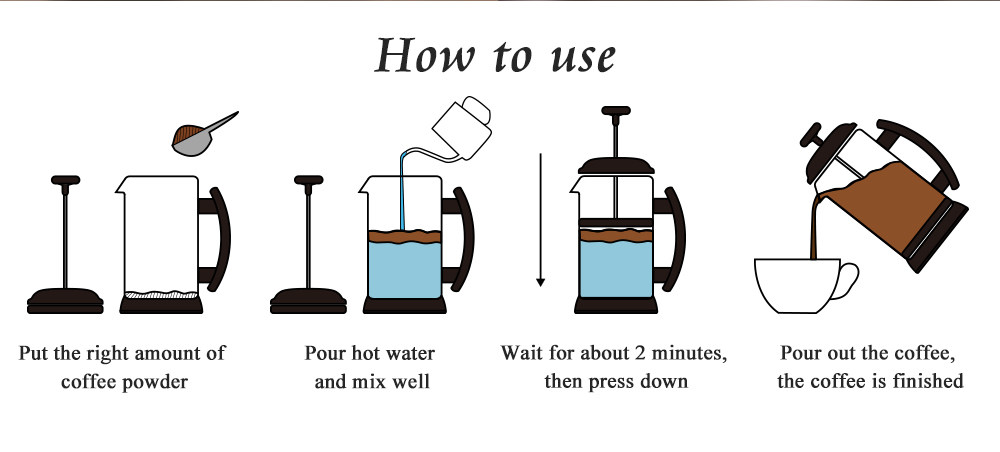 How to use

Put the right amount of coffee powder

Pour hot water and mix well

Wait for about 2 minutes, then press down

Pour out the coffee, the coffee is finished