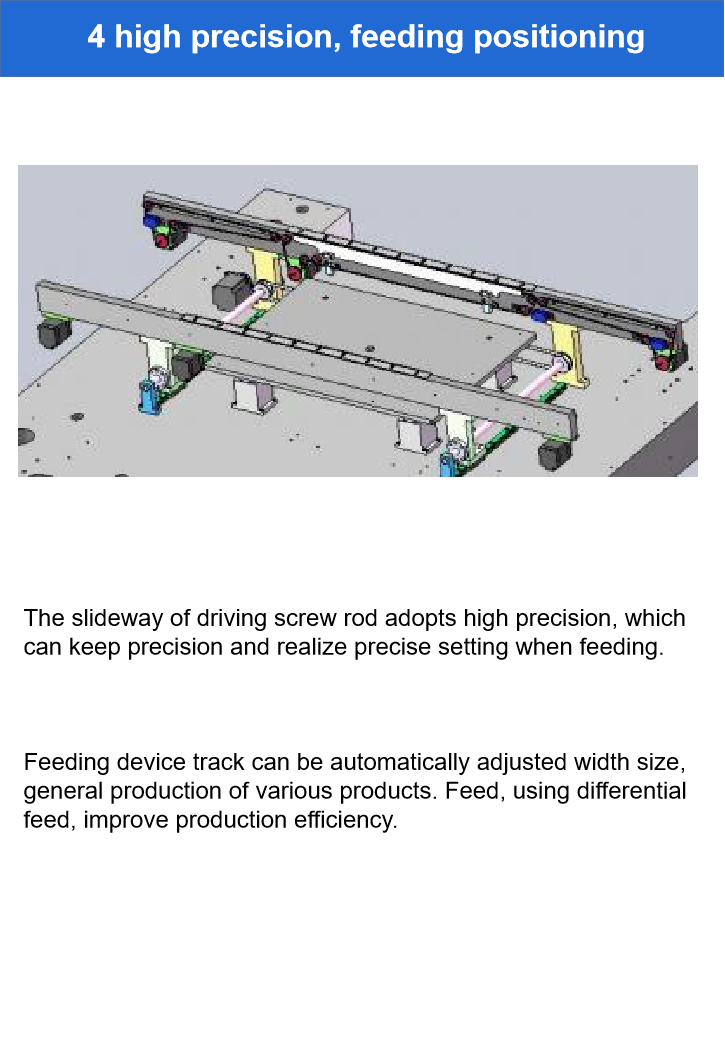 4 high precision, feeding positioning

The slideway of driving screw rod adopts high precision, which can keep precision and realize precise setting when feeding.

Feeding device track can be automatically adjusted width size, general production of various products. Feed, using differential feed, improve production efficiency.