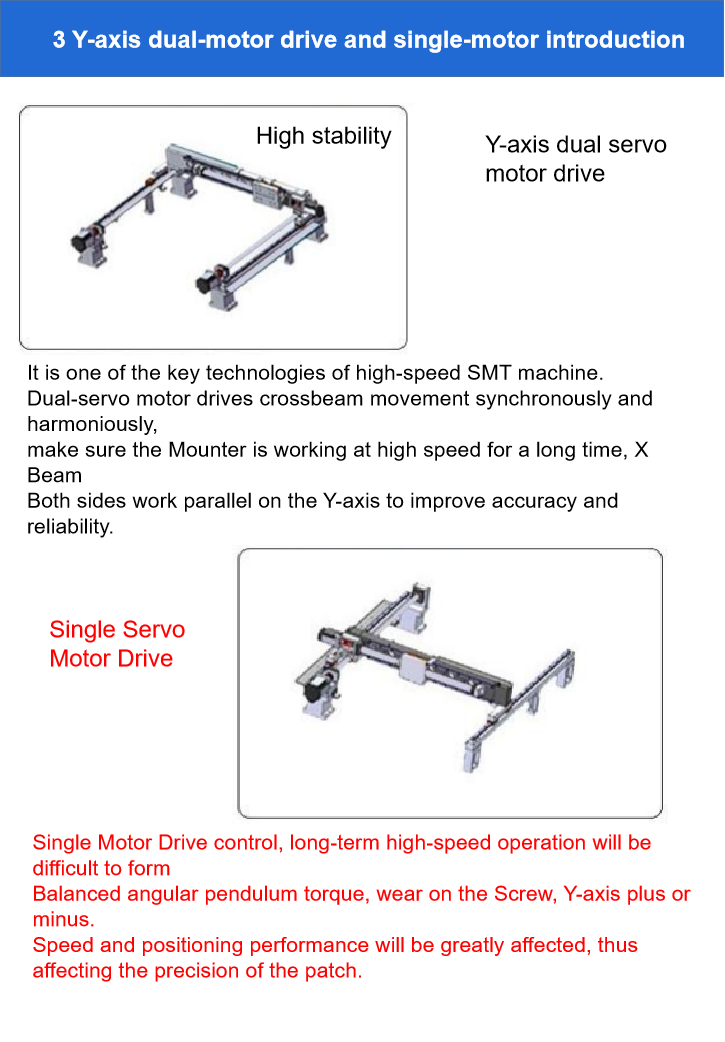 3 Y-axis dual-motor drive and single-motor introduction

High stability

Y-axis dual servo motor drive

It is one of the key technologies of high-speed SMT machine.
Dual-servo motor drives crossbeam movement synchronously and harmoniously,
make sure the Mounter is working at high speed for a long time, X Beam
Both sides work parallel on the Y-axis to improve accuracy and reliability.

Single Servo Motor Drive

Single Motor Drive control, long-term high-speed operation will be difficult to form
Balanced angular pendulum torque, wear on the Screw, Y-axis plus or minus.
Speed and positioning performance will be greatly affected, thus affecting the precision of the patch.