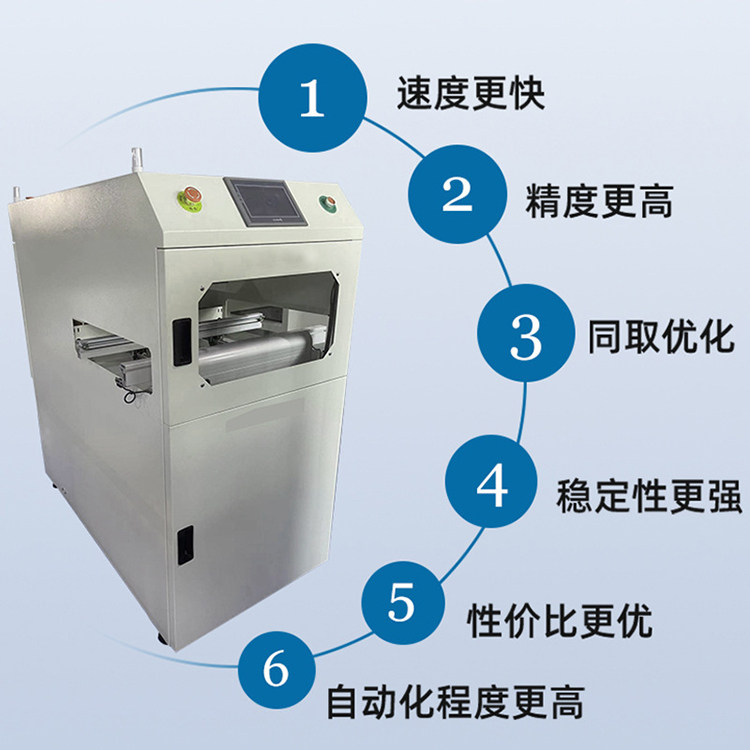 1
速度更快

2
精度更高

3
同取优化

4
稳定性更强

5
性价比更优

6
自动化程度更高