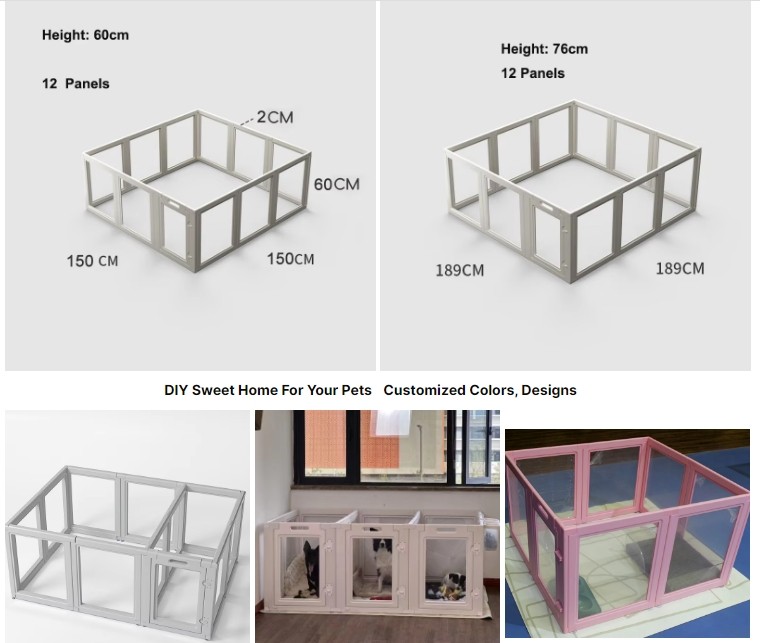 Height: 60cm

12 Panels

2CM

60CM

150 CM

150CM

Height: 76cm

12 Panels

189CM

189CM

DIY Sweet Home For Your Pets   Customized Colors, Designs