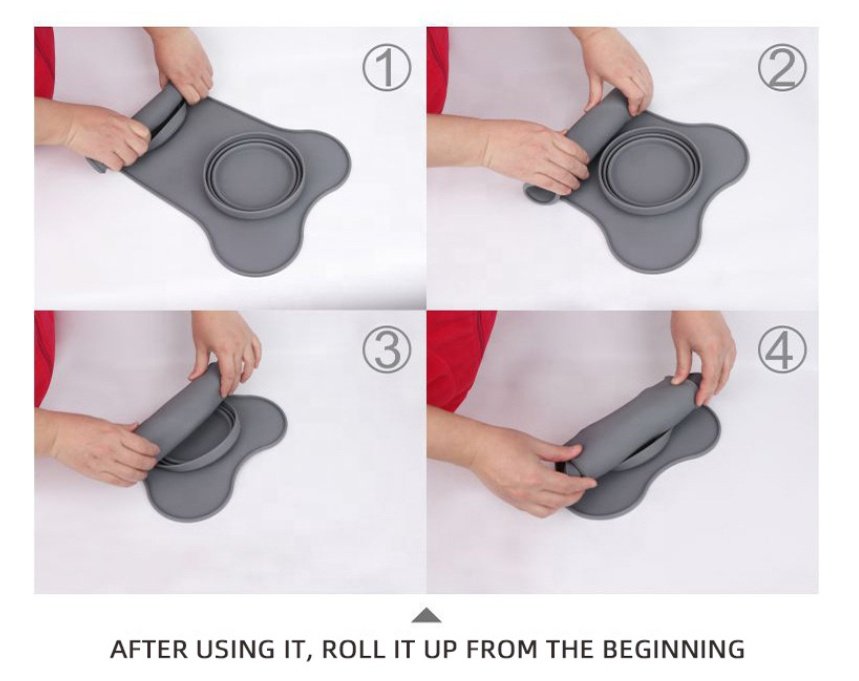 ①

②

③

④

AFTER USING IT, ROLL IT UP FROM THE BEGINNING