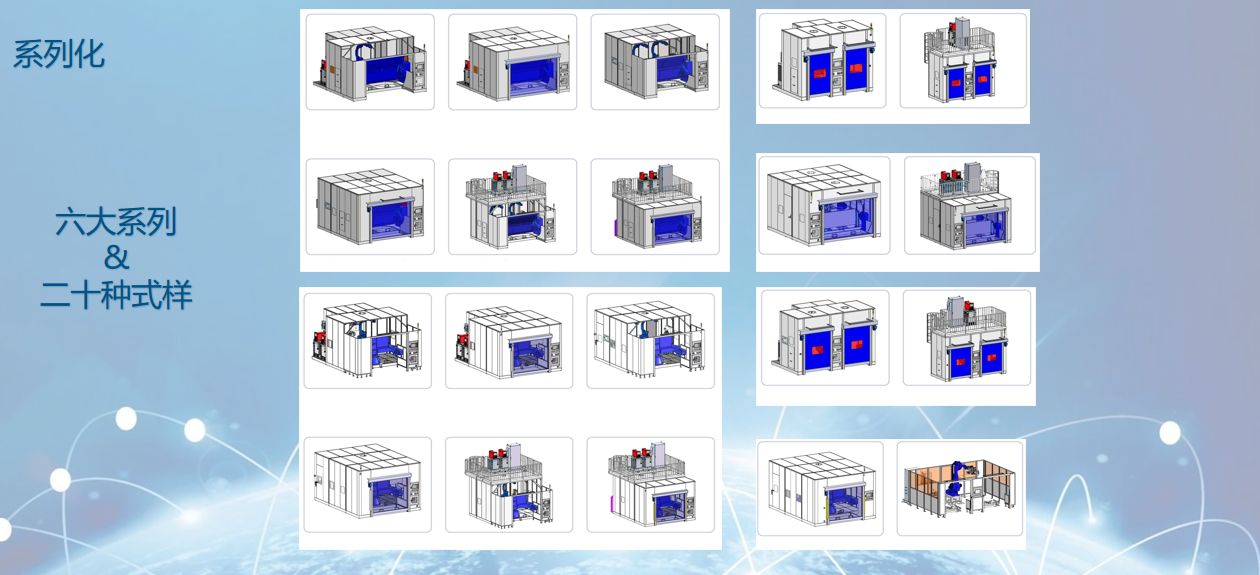 系列化

六大系列
&
二十种式样