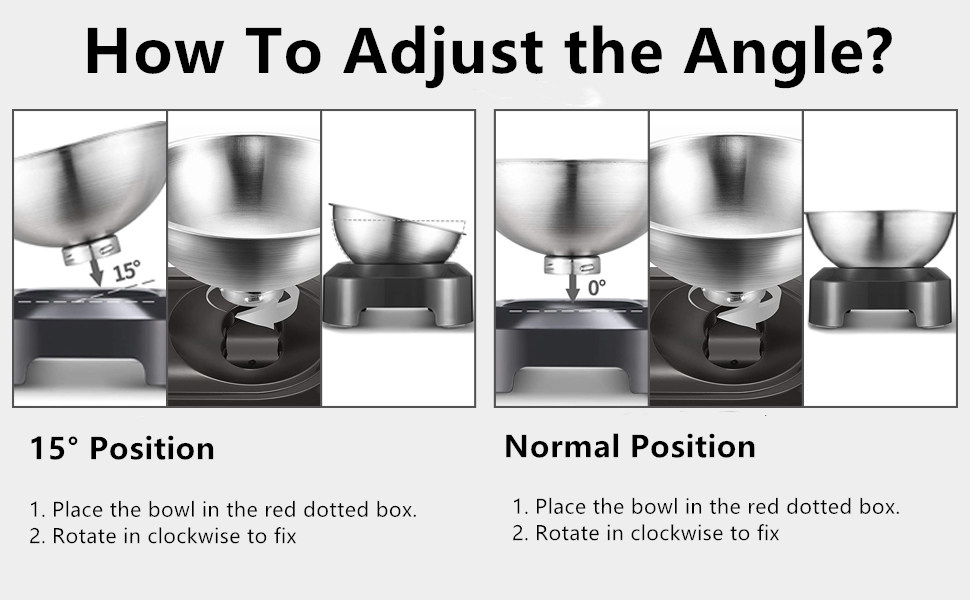 How To Adjust the Angle?

15°

0°

15° Position

1. Place the bowl in the red dotted box.
2. Rotate in clockwise to fix

Normal Position

1. Place the bowl in the red dotted box.
2. Rotate in clockwise to fix