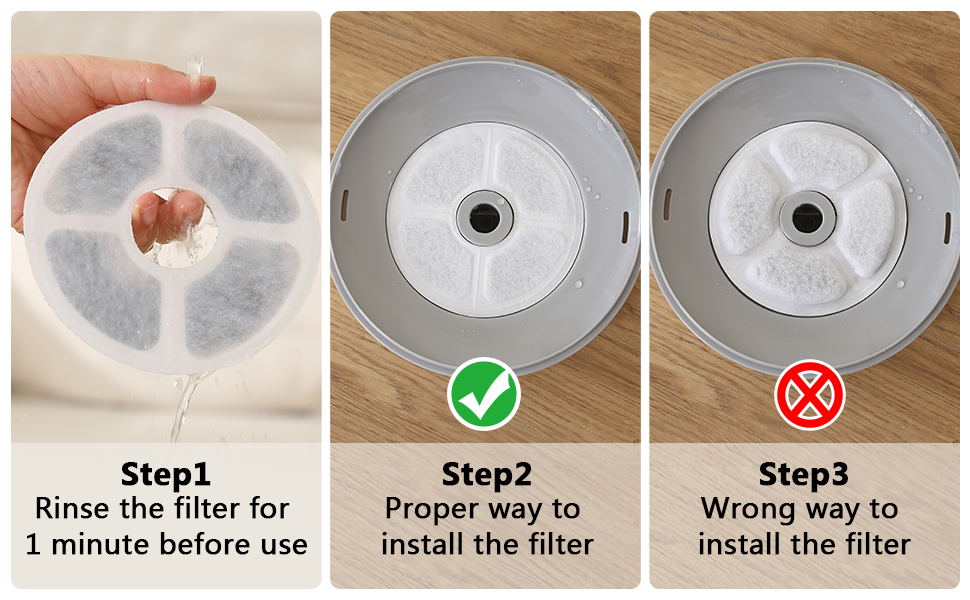 Step1
Rinse the filter for 1 minute before use

Step2
Proper way to install the filter

Step3
Wrong way to install the filter