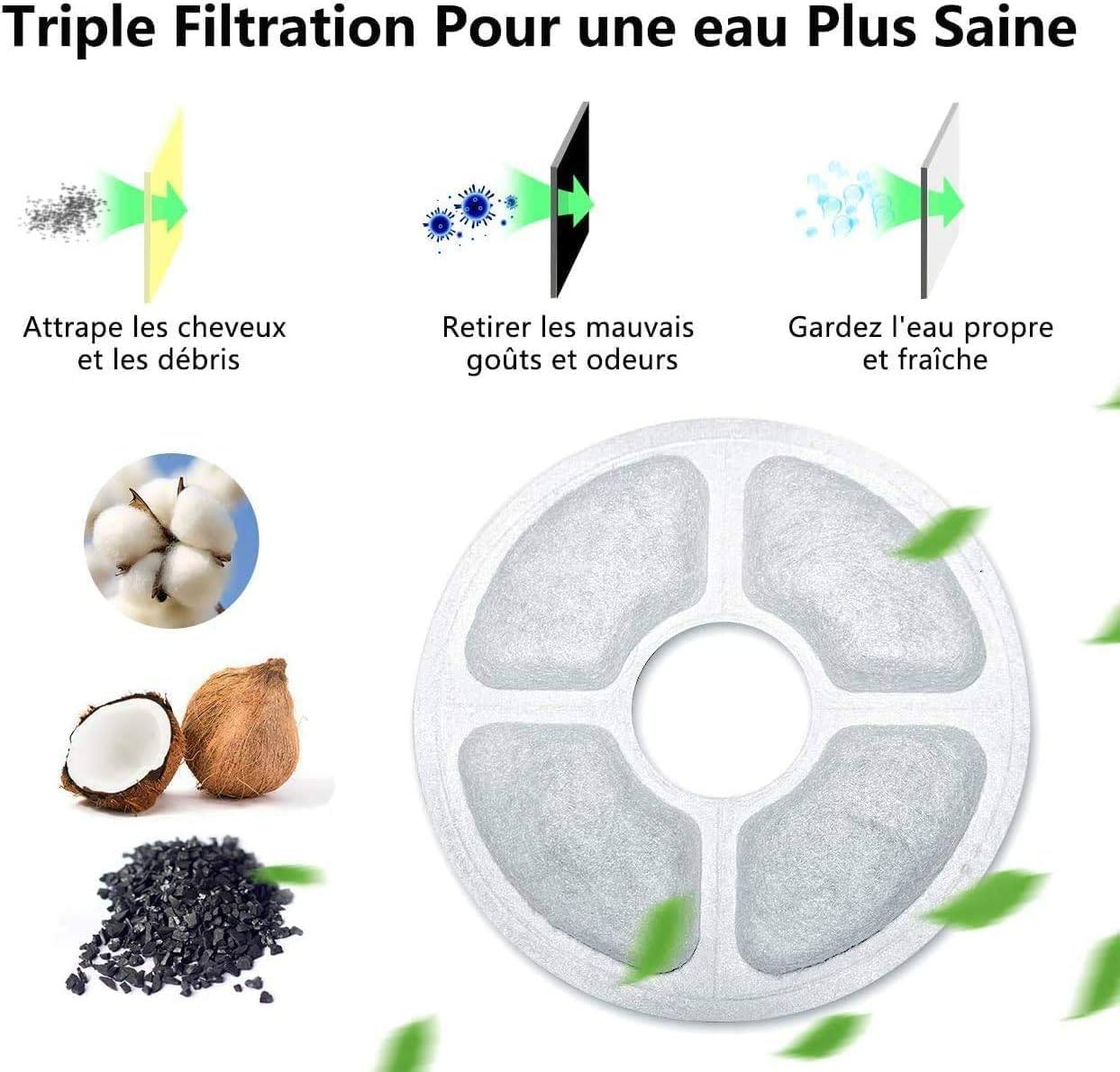 Triple Filtration Pour une eau Plus Saine

Attrape les cheveux et les débris

Retirer les mauvais goûts et odeurs

Gardez l'eau propre et fraîche