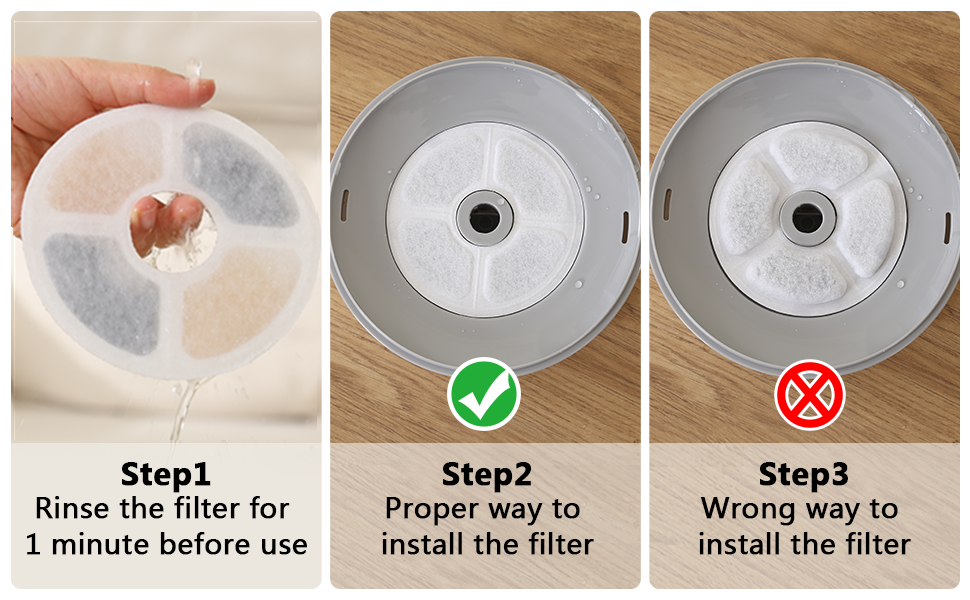 Step1
Rinse the filter for 1 minute before use

Step2
Proper way to install the filter

Step3
Wrong way to install the filter