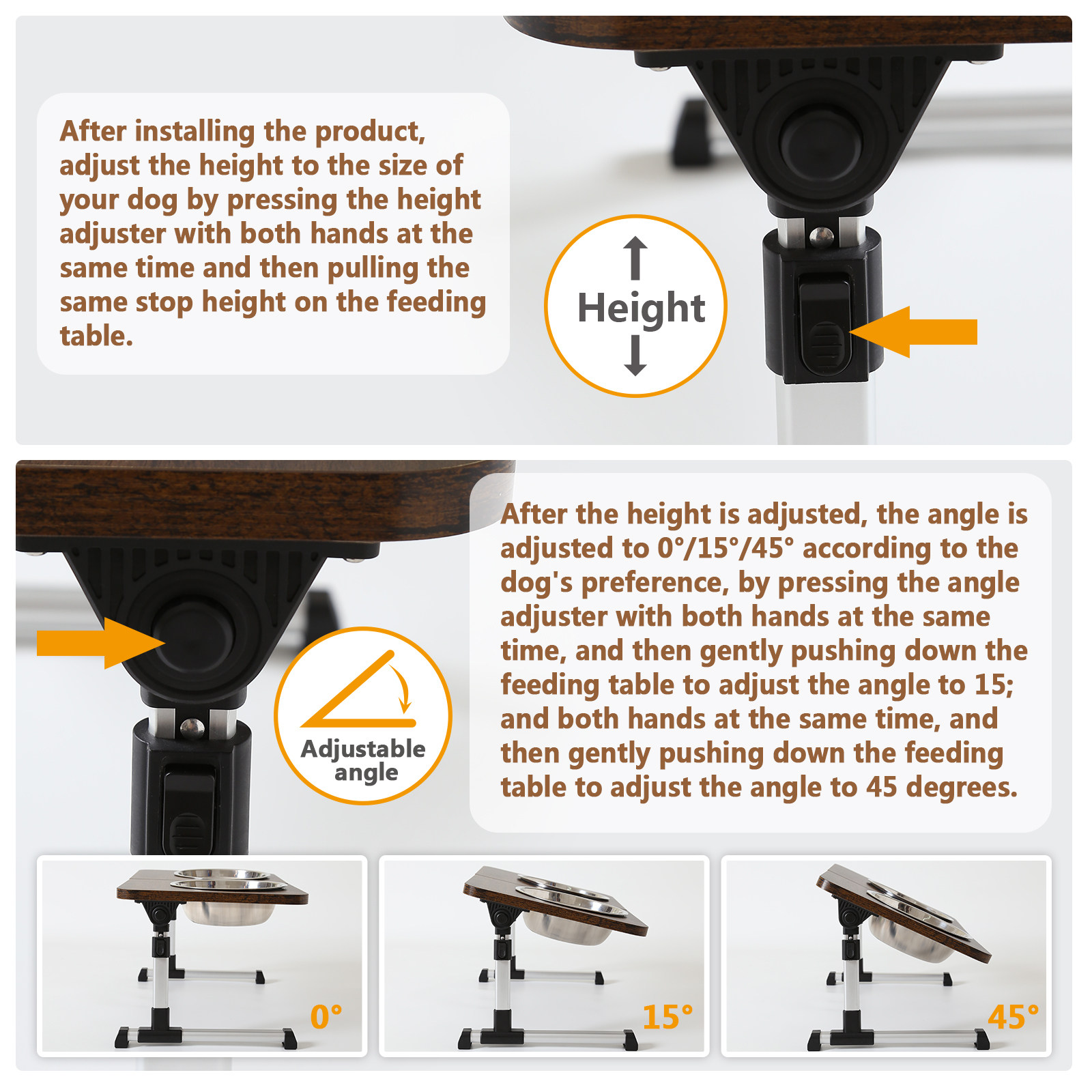 After installing the product, adjust the height to the size of your dog by pressing the height adjuster with both hands at the same time and then pulling the same stop height on the feeding table.

Height

After the height is adjusted, the angle is adjusted to 0°/15°/45° according to the dog's preference, by pressing the angle adjuster with both hands at the same time, and then gently pushing down the feeding table to adjust the angle to 15; and both hands at the same time, and then gently pushing down the feeding table to adjust the angle to 45 degrees.

Adjustable angle

0°

15°

45°