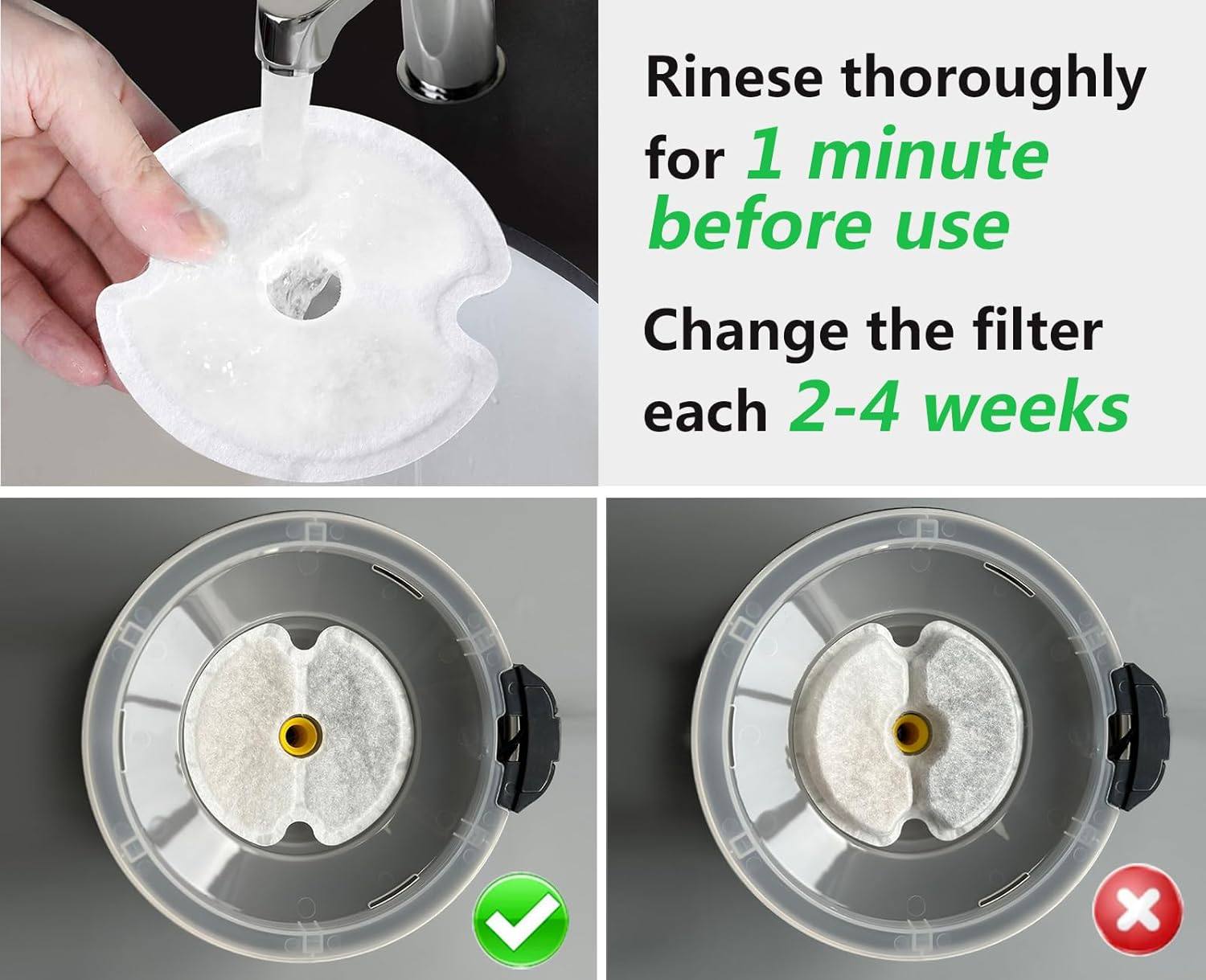 Rinese thoroughly for 1 minute before use

Change the filter each 2-4 weeks