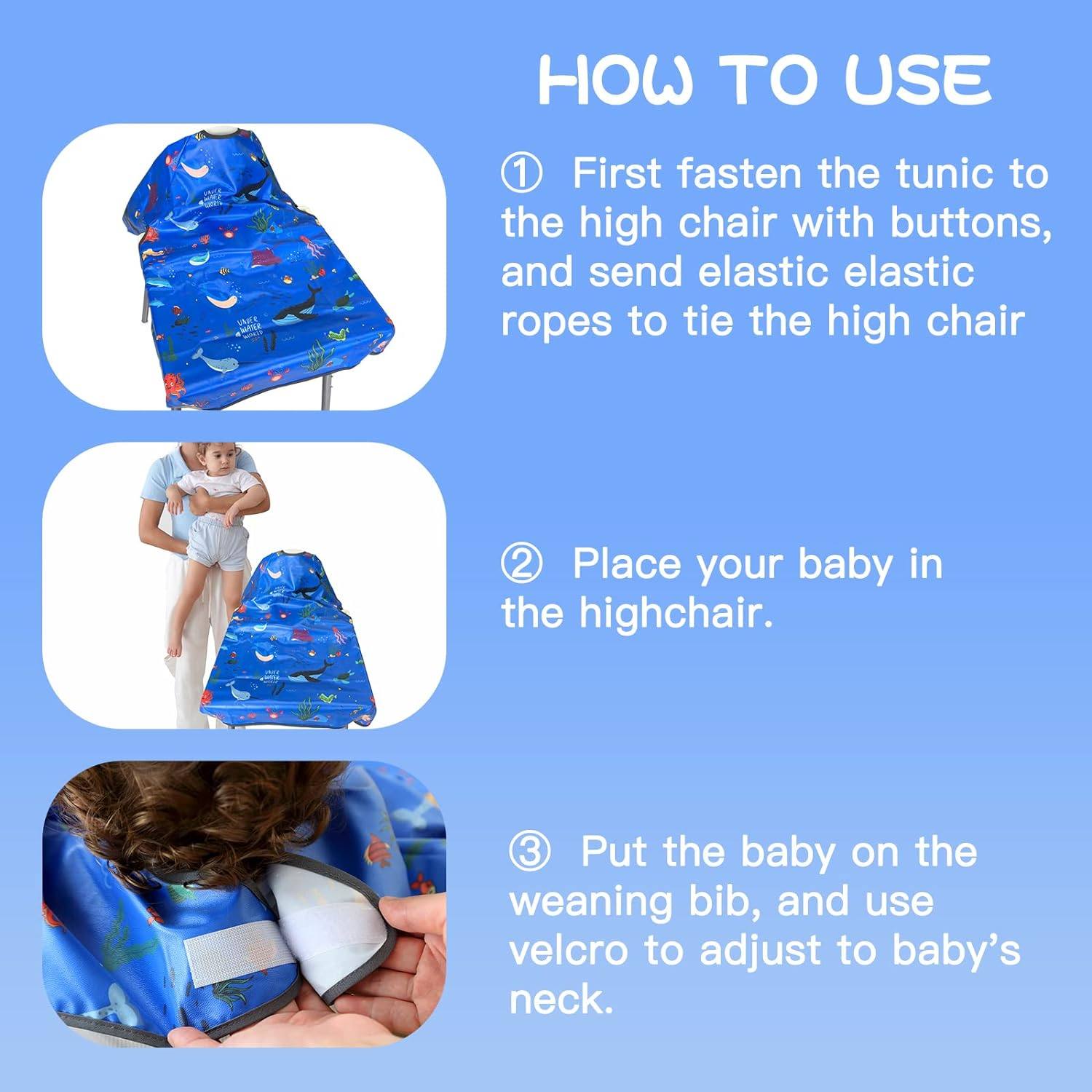 HOW TO USE

UNDER WATER WORLD

UNDER WATER WORLD

① First fasten the tunic to the high chair with buttons, and send elastic elastic ropes to tie the high chair

UNDER WATER WORLD

② Place your baby in the highchair.

③ Put the baby on the weaning bib, and use velcro to adjust to baby's neck.