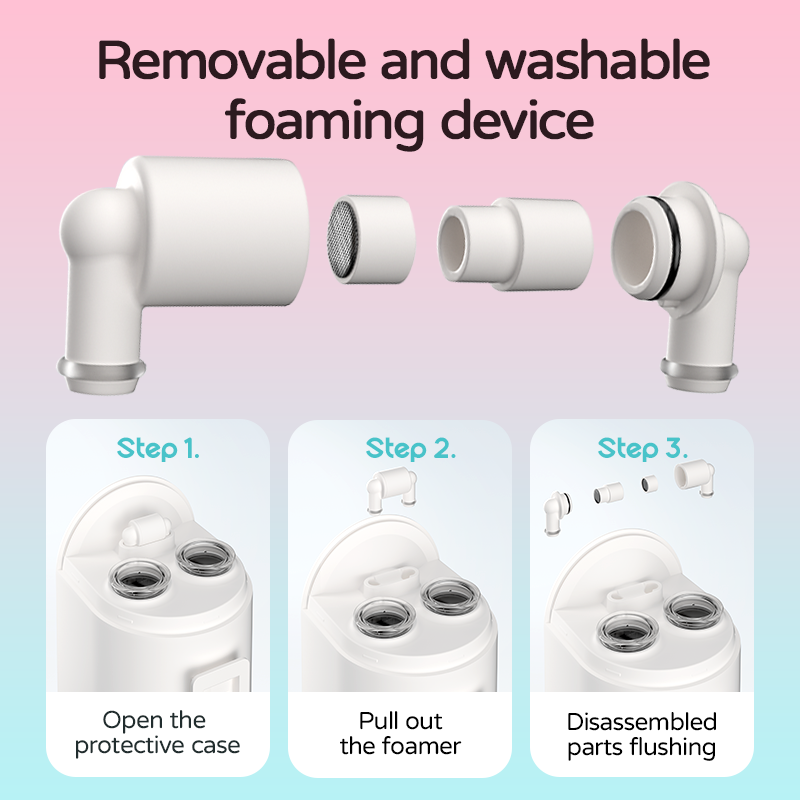 Removable and washable foaming device

Step 1.

Open the protective case

Step 2.

Pull out the foamer

Step 3.

Disassembled parts flushing