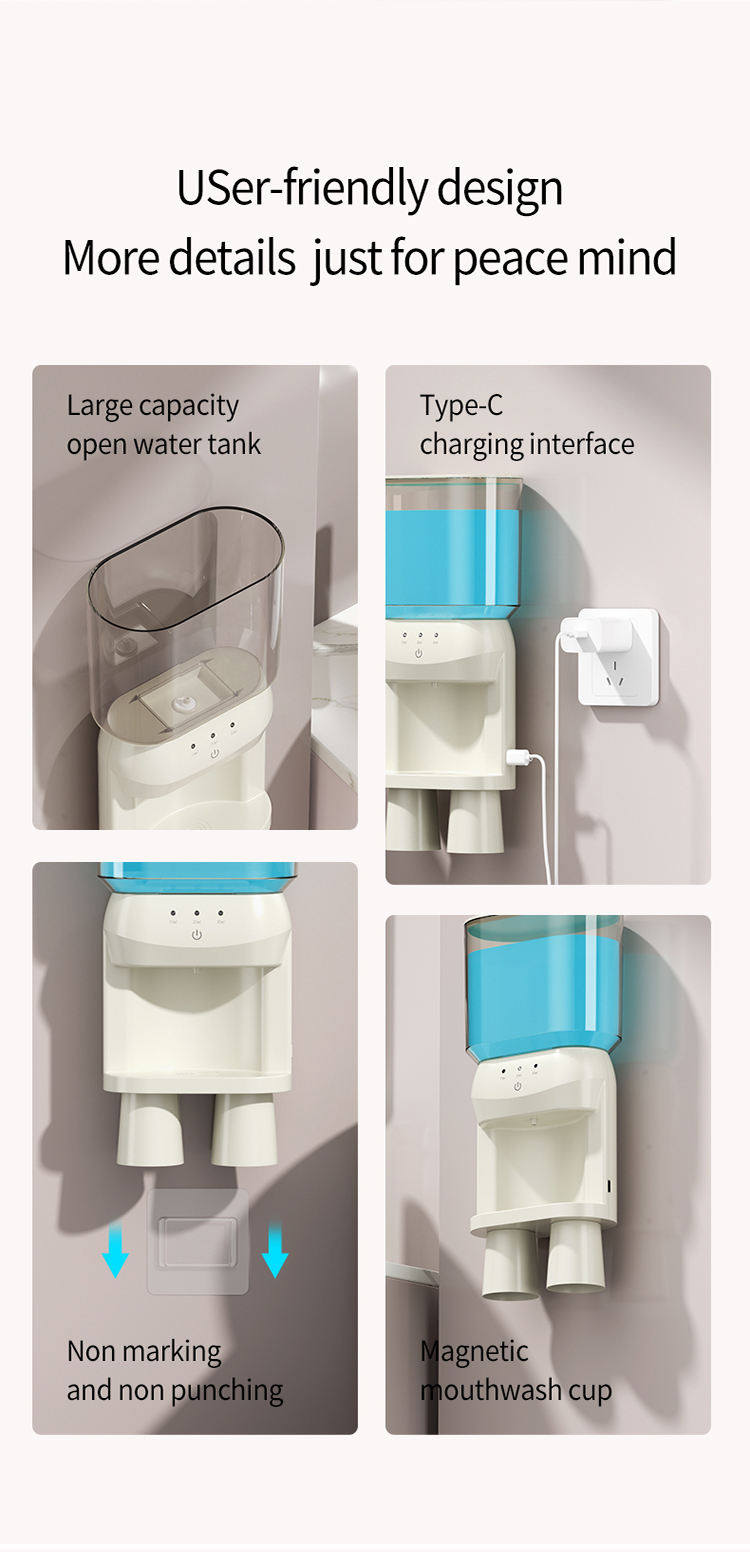 USer-friendly design
More details just for peace mind

Large capacity
open water tank

Type-C
charging interface

Non marking
and non punching

Magnetic
mouthwash cup