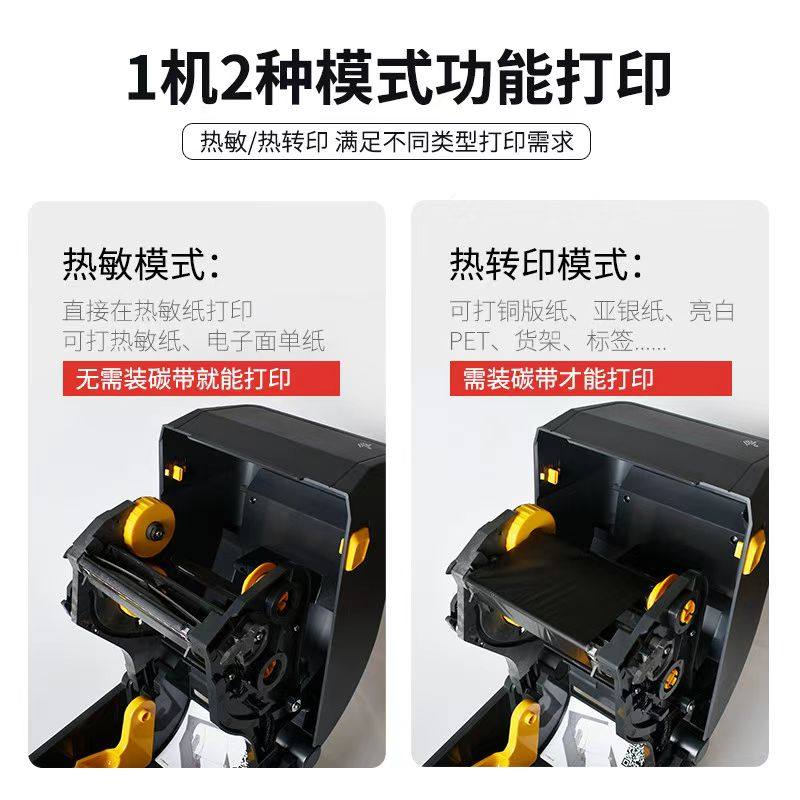 1机2种模式功能打印

热敏/热转印 满足不同类型打印需求

热敏模式:

直接在热敏纸打印
可打热敏纸、电子面单纸

无需装碳带就能打印

热转印模式:

可打铜版纸、亚银纸、亮白PET、货架、标签......

需装碳带才能打印