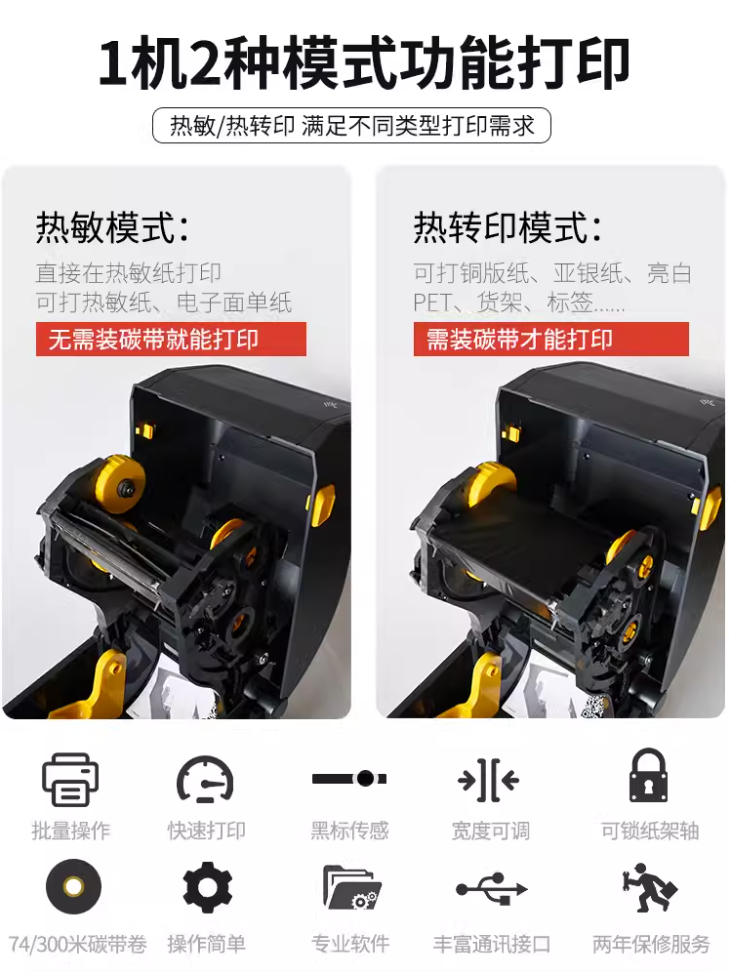 1机2种模式功能打印

热敏/热转印 满足不同类型打印需求

热敏模式:
直接在热敏纸打印
可打热敏纸、电子面单纸
无需装碳带就能打印

热转印模式:
可打铜版纸、亚银纸、亮白PET、货架、标签......
需装碳带才能打印

批量操作
快速打印
黑标传感
宽度可调
可锁纸架轴
74/300米碳带卷
操作简单
专业软件
丰富通讯接口
两年保修服务