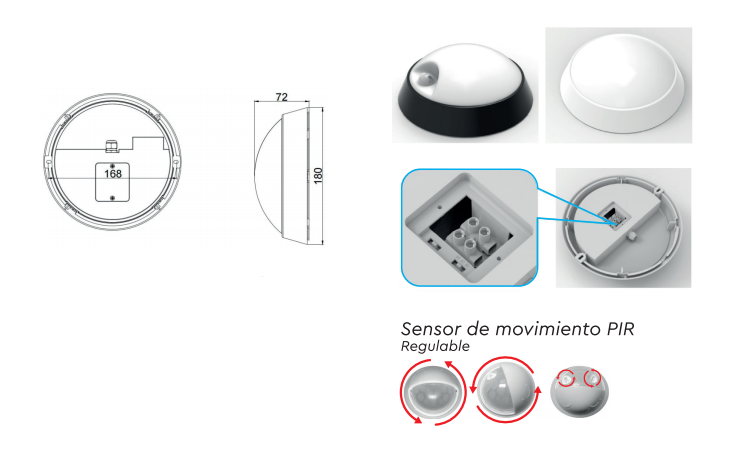 168

72

180

Sensor de movimiento PIR
Regulable