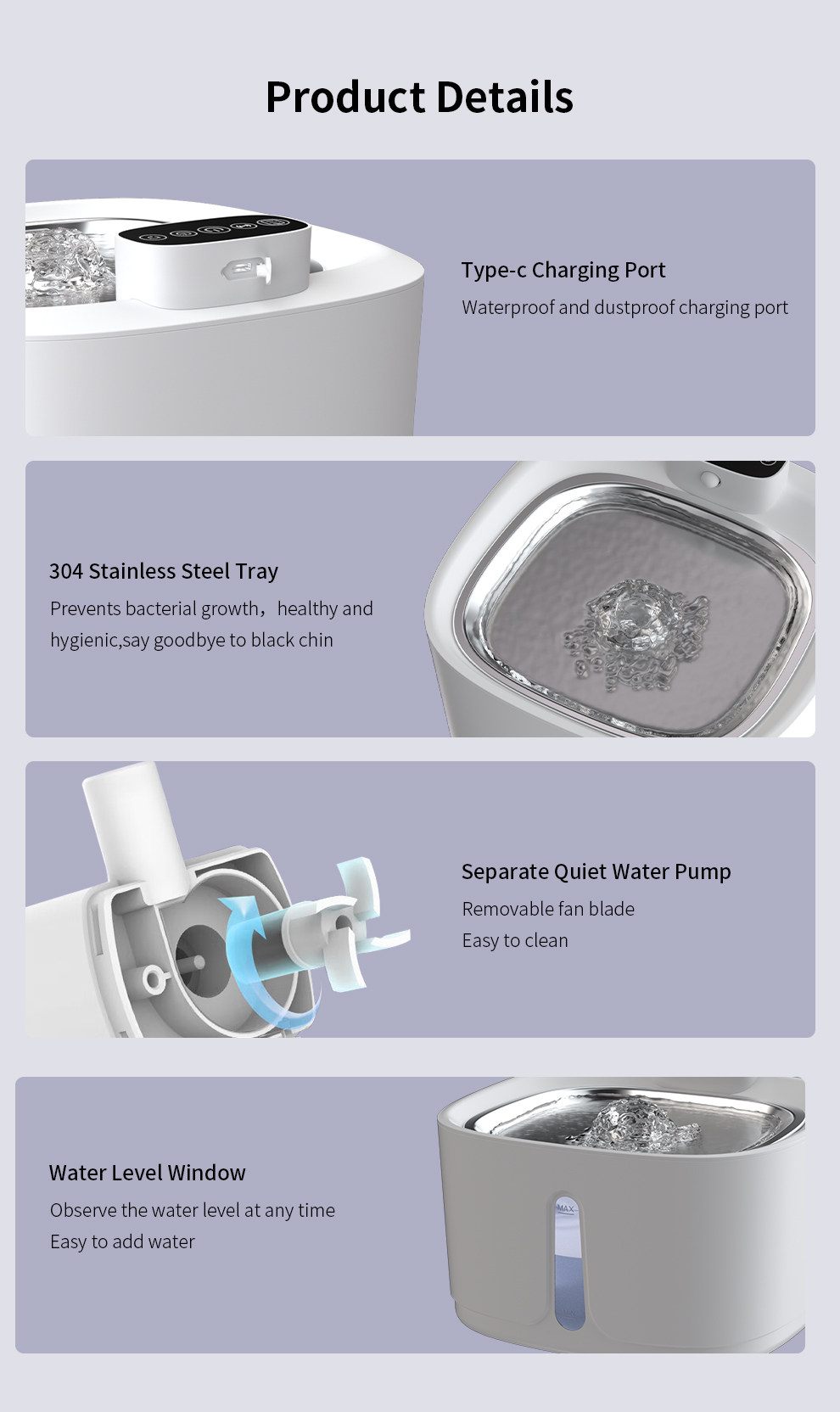 Product Details

Type-c Charging Port
Waterproof and dustproof charging port

304 Stainless Steel Tray
Prevents bacterial growth，healthy and hygienic,say goodbye to black chin

Separate Quiet Water Pump
Removable fan blade
Easy to clean

Water Level Window
Observe the water level at any time
Easy to add water

MAX