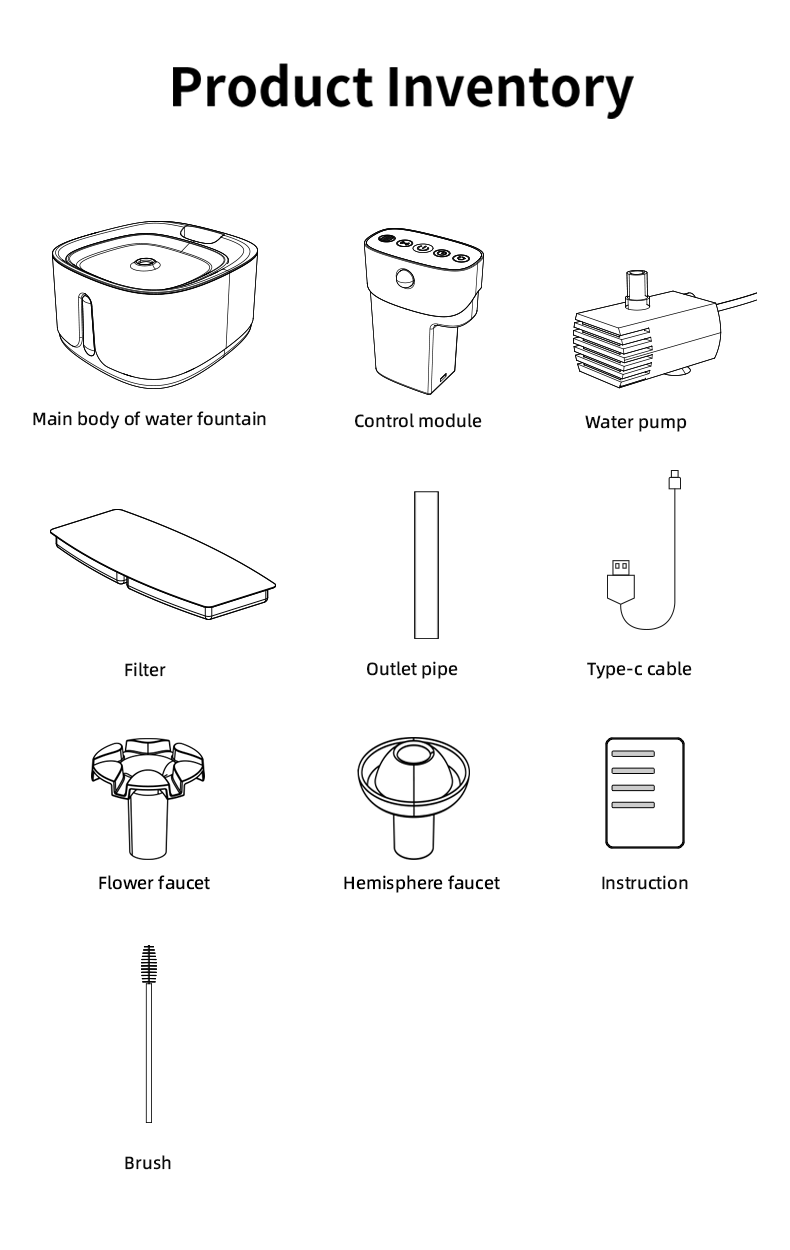 Product Inventory

Main body of water fountain

Control module

Water pump

Filter

Outlet pipe

Type-c cable

Flower faucet

Hemisphere faucet

Instruction

Brush