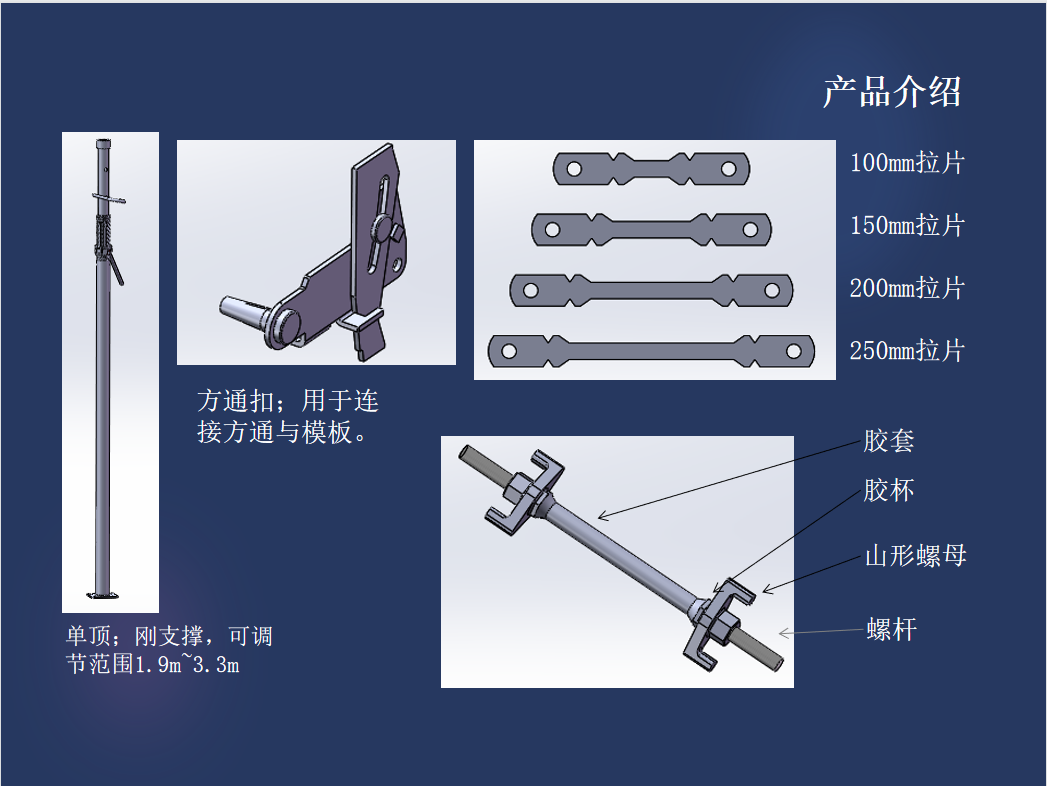 产品介绍

100mm拉片

150mm拉片

200mm拉片

250mm拉片

方通扣；用于连接方通与模板。

胶套

胶杯

山形螺母

螺杆

单顶；刚支撑，可调节范围1.9m~3.3m