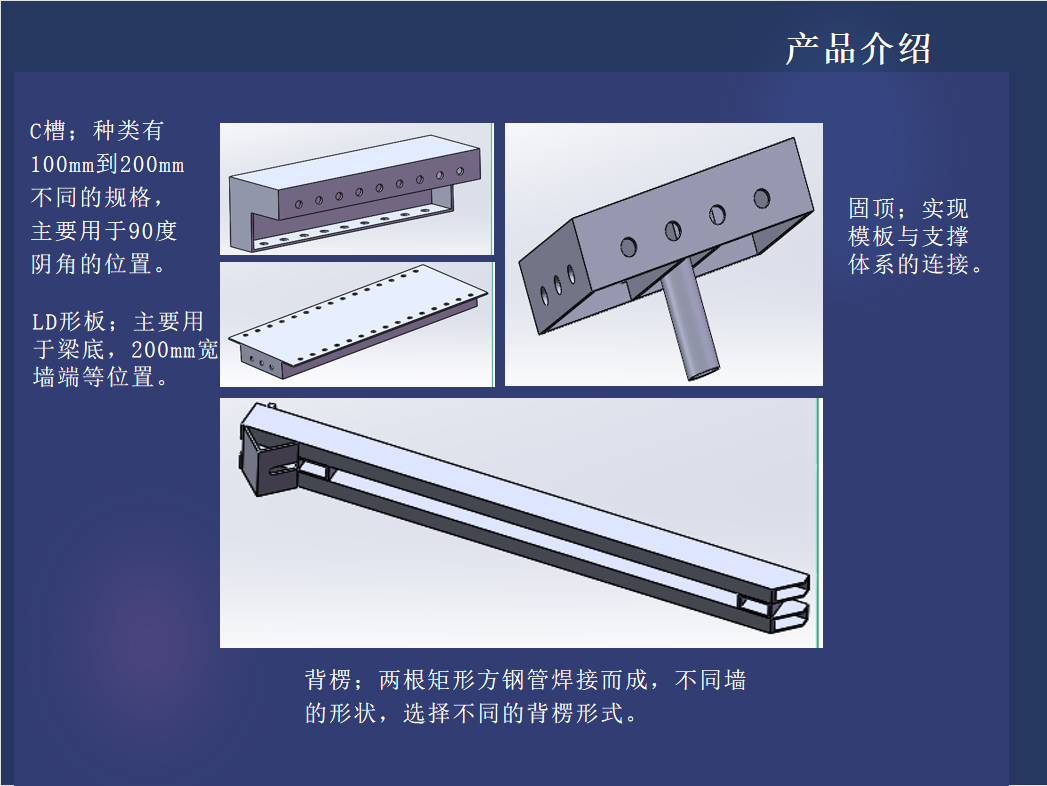 产品介绍

C槽；种类有100mm到200mm不同的规格，主要用于90度阴角的位置。

LD形板；主要用于梁底，200mm宽墙端等位置。

固顶；实现模板与支撑体系的连接。

背楞；两根矩形方钢管焊接而成，不同墙的形状，选择不同的背楞形式。