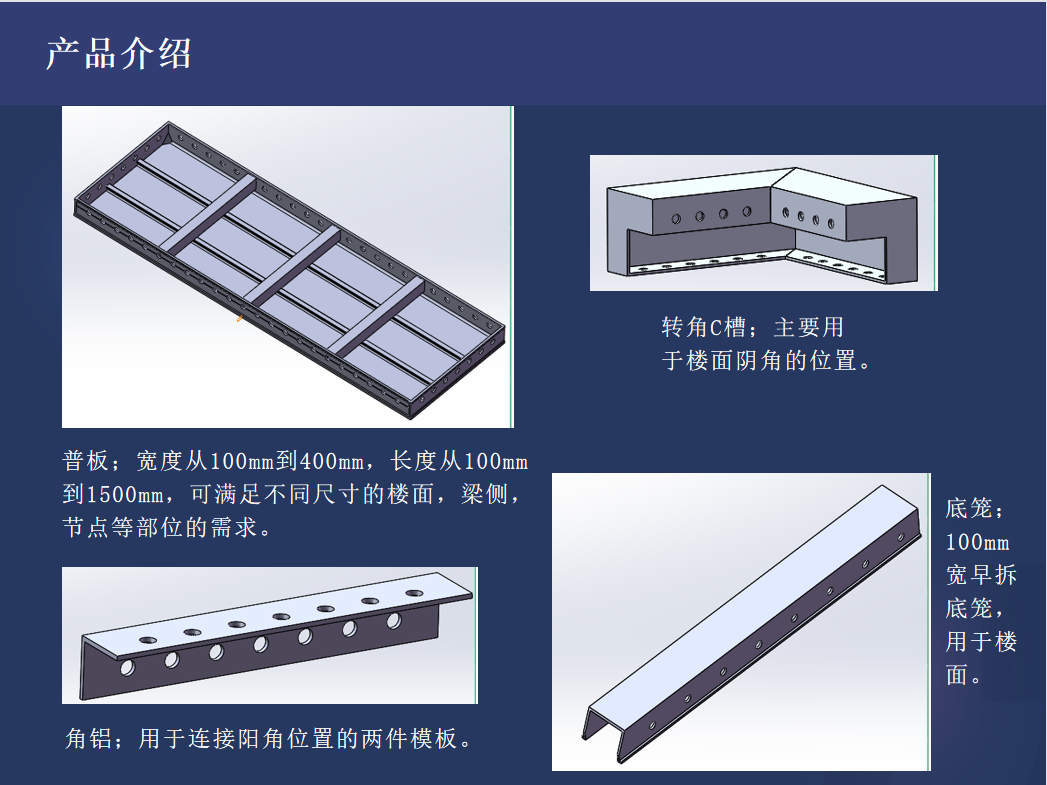 产品介绍

转角C槽；主要用于楼面阴角的位置。

普板；宽度从100mm到400mm，长度从100mm到1500mm，可满足不同尺寸的楼面，梁侧，节点等部位的需求。

底笼；100mm宽早拆底笼，用于楼面。

角铝；用于连接阳角位置的两件模板。