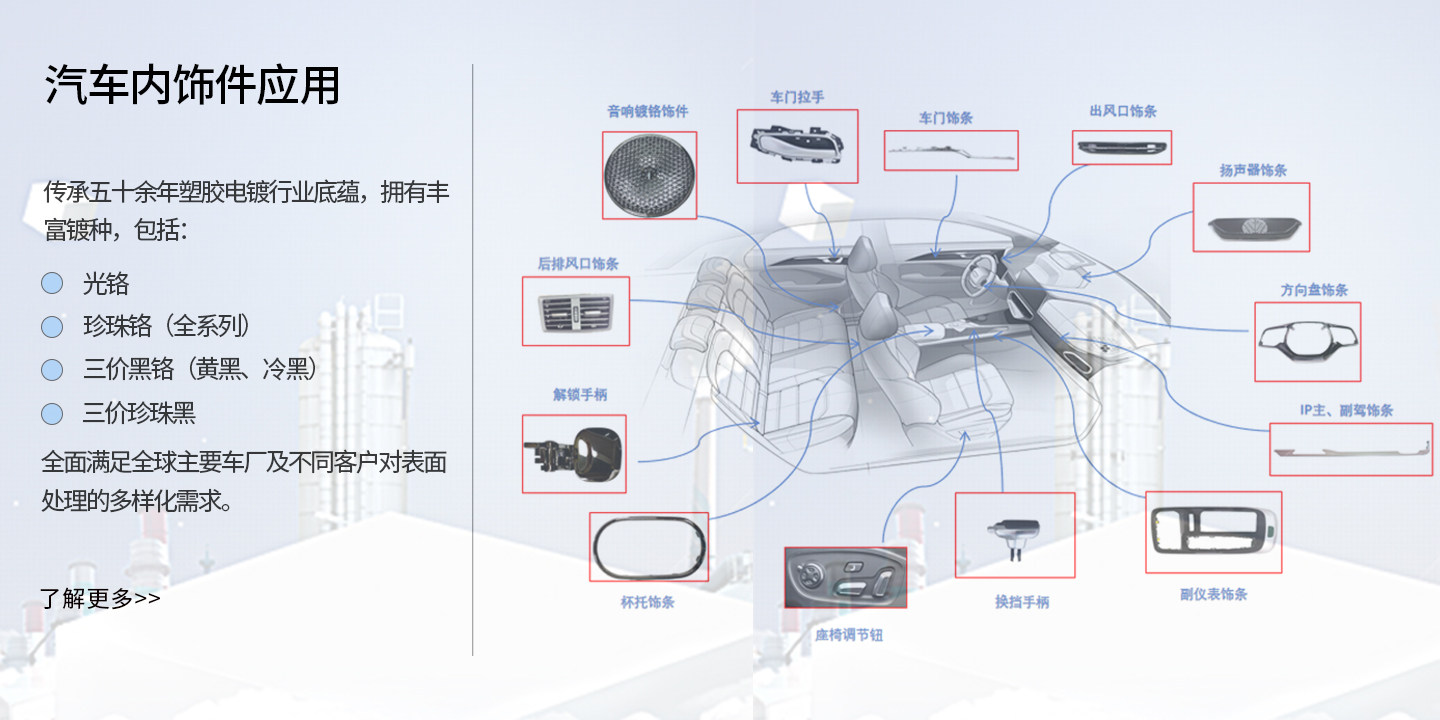 汽车内饰件应用

传承五十余年塑胶电镀行业底蕴，拥有丰富镀种，包括：

光铬

珍珠铬（全系列）

三价黑铬（黄黑、冷黑）

三价珍珠黑

全面满足全球主要车厂及不同客户对表面处理的多样化需求。

了解更多>>

音响镀铬饰件

车门拉手

车门饰条

出风口饰条

扬声器饰条

后排风口饰条

方向盘饰条

解锁手柄

IP主、副驾饰条

杯托饰条

座椅调节钮

换挡手柄

副仪表饰条