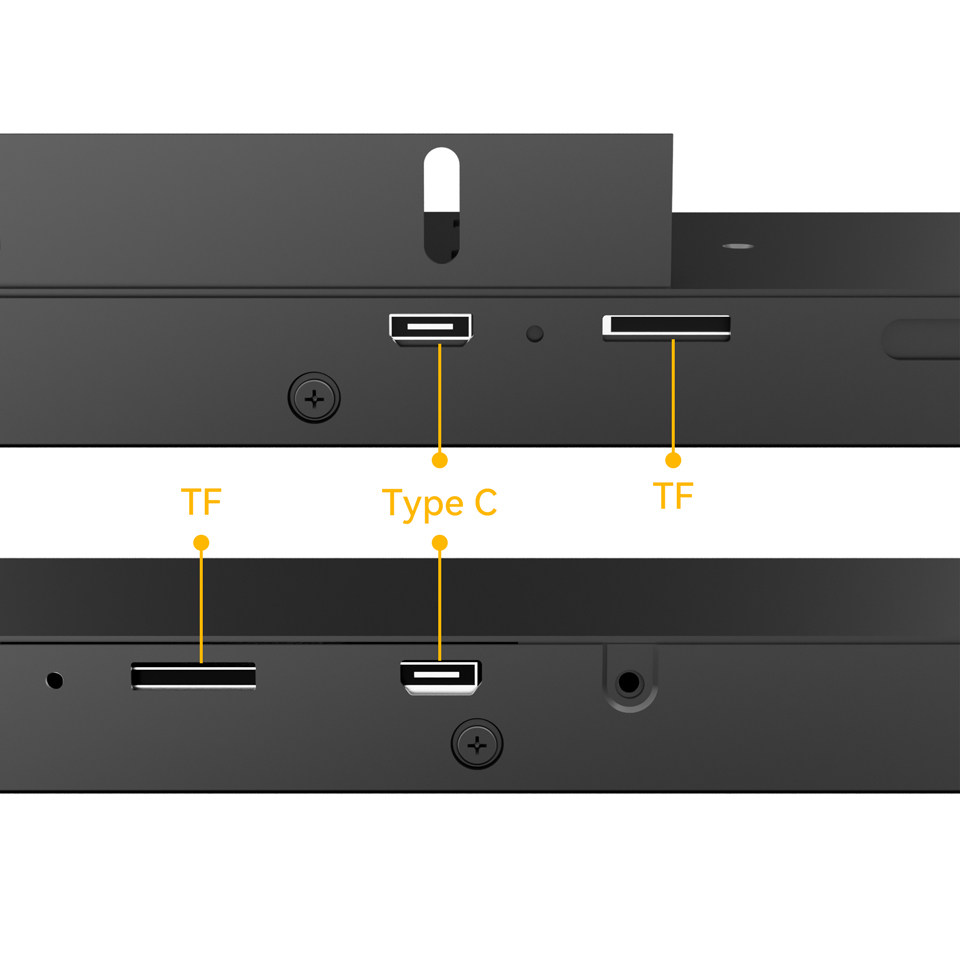 TF
Type C
TF