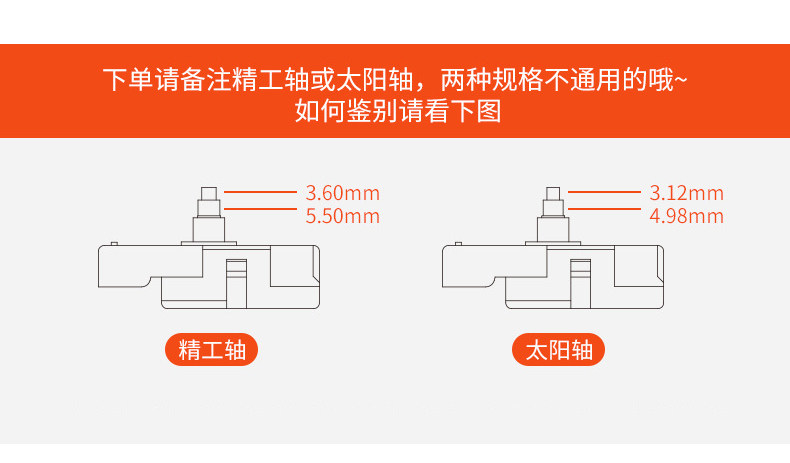 下单请备注精工轴或太阳轴，两种规格不通用的哦~
如何鉴别请看下图

3.60mm
5.50mm

精工轴

3.12mm
4.98mm

太阳轴